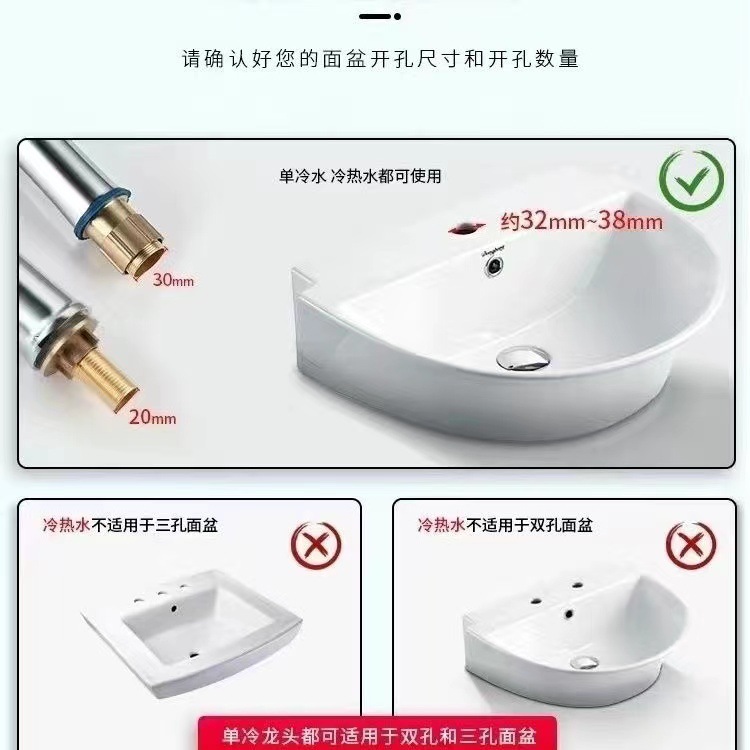 请确认好您的面盆开孔尺寸和开孔数量

单冷水 冷热水都可使用

约32mm~38mm

30mm

20mm

冷热水不适用于三孔面盆

冷热水不适用于双孔面盆

单冷龙头都可适用于双孔和三孔面盆