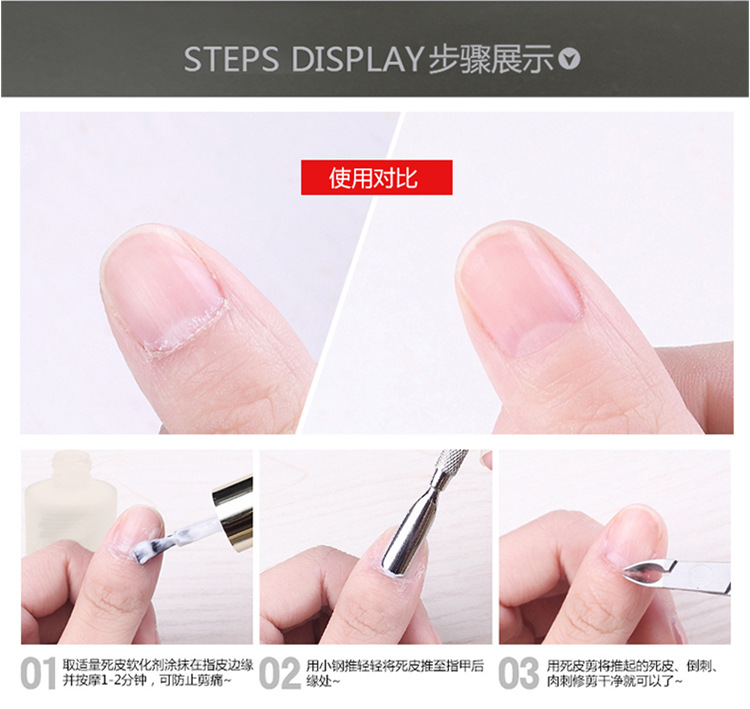 STEPS DISPLAY 步骤展示

使用对比

01 取适量死皮软化剂涂抹在指皮边缘并按摩1-2分钟，可防止剪痛~

02 用小钢推轻轻将死皮推至指甲后缘处~

03 用死皮剪将推起的死皮、倒刺、肉刺修剪干净就可以了~