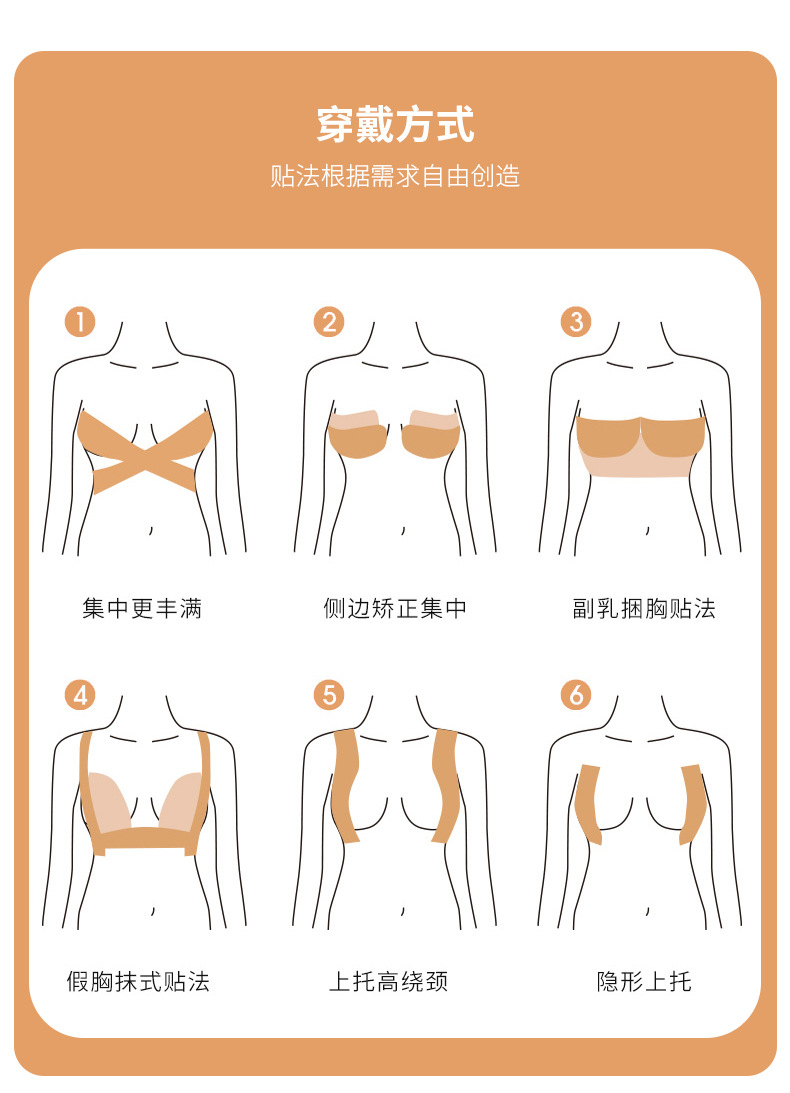 穿戴方式

贴法根据需求自由创造

1
集中更丰满

2
侧边矫正集中

3
副乳捆胸贴法

4
假胸抹式贴法

5
上托高绕颈

6
隐形上托