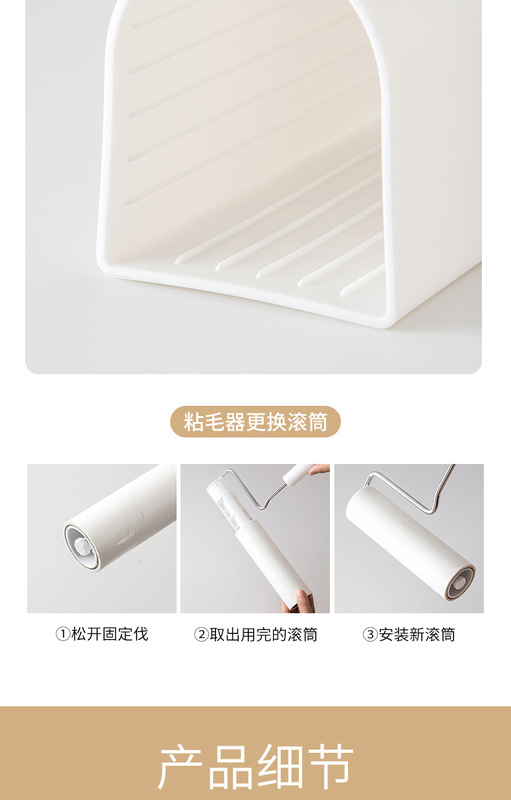 粘毛器更换滚筒

①松开固定伐

②取出用完的滚筒

③安装新滚筒

产品细节