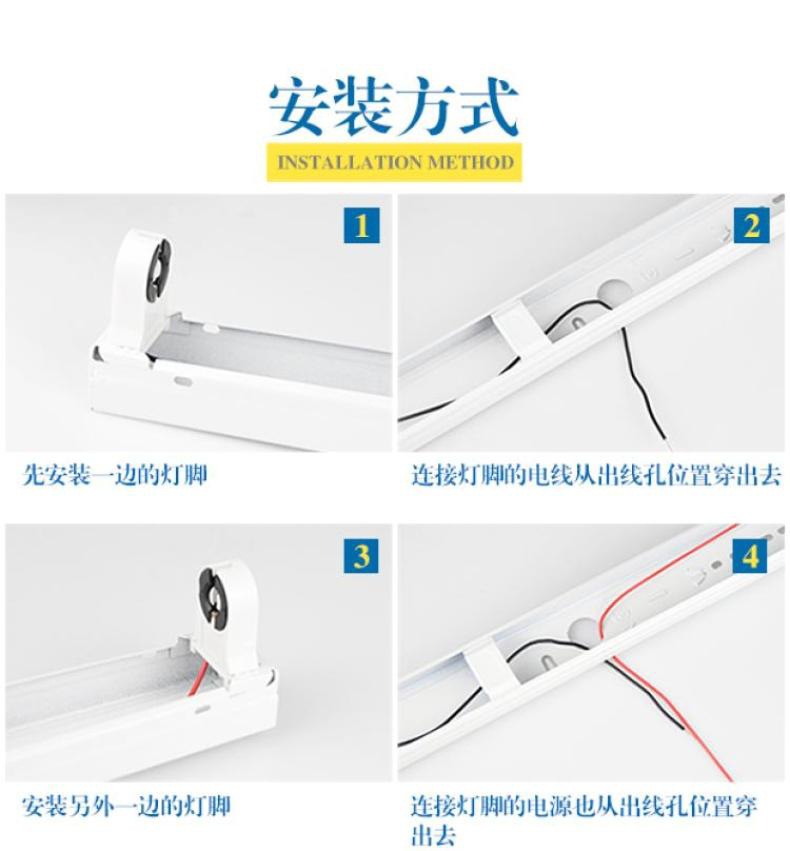 安装方式

INSTALLATION METHOD

1

先安装一边的灯脚

2

连接灯脚的电线从出线孔位置穿出去

3

安装另外一边的灯脚

4

连接灯脚的电源也从出线孔位置穿出去