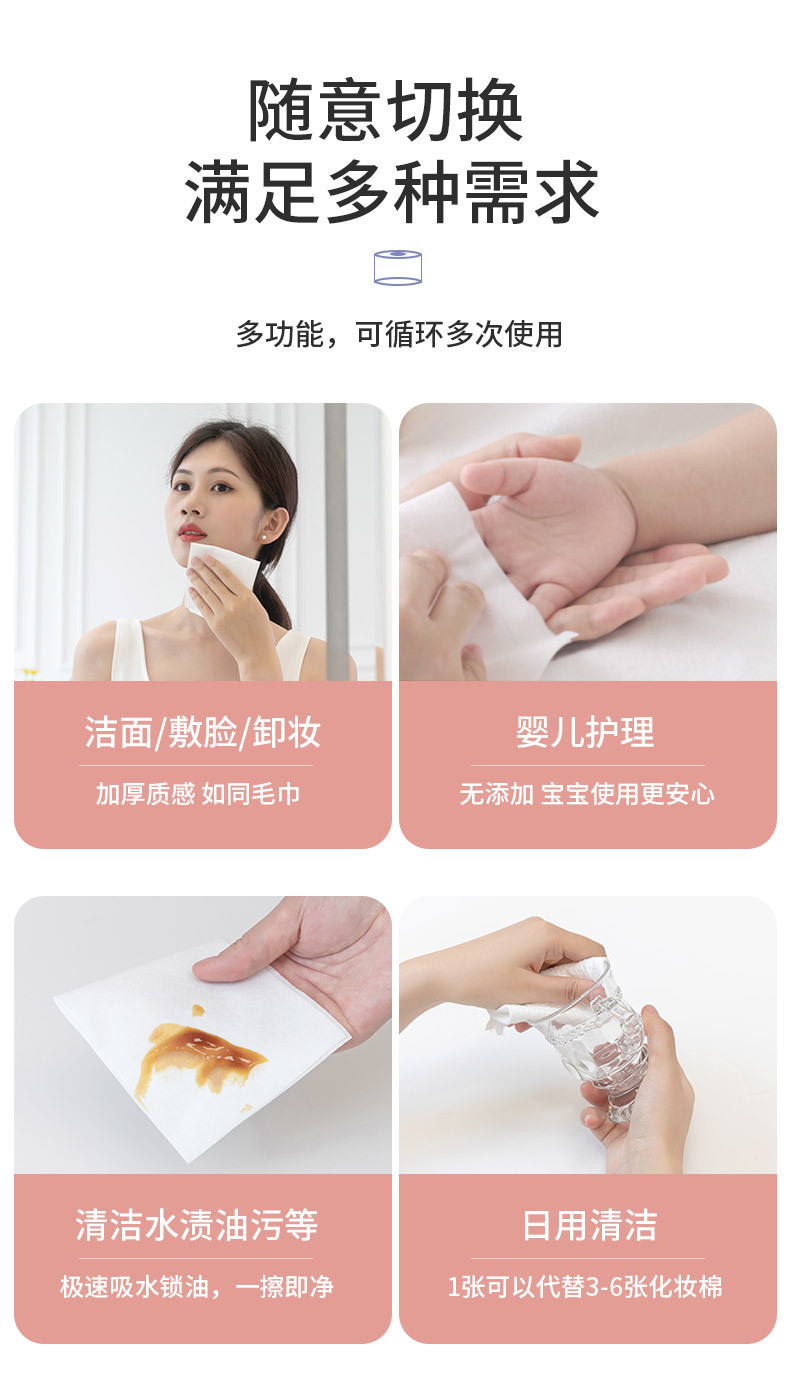 随意切换
满足多种需求

多功能，可循环多次使用

洁面/敷脸/卸妆

加厚质感 如同毛巾

婴儿护理

无添加 宝宝使用更安心

清洁水渍油污等

极速吸水锁油，一擦即净

日用清洁

1张可以代替3-6张化妆棉