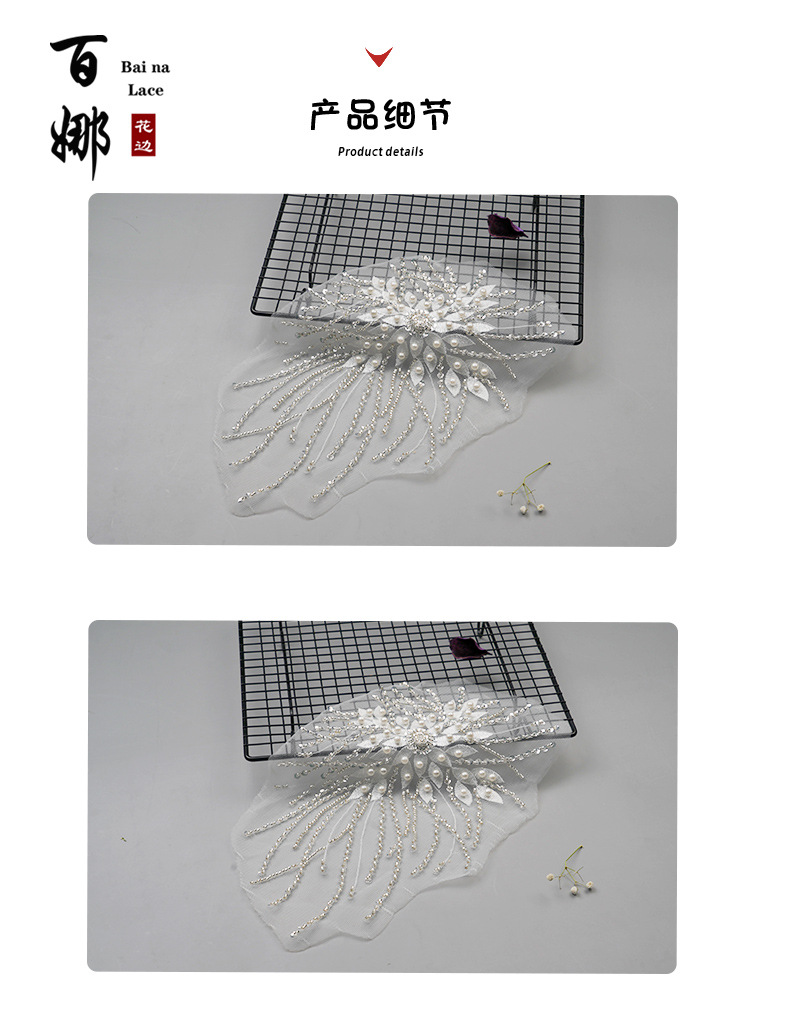 百娜

Bai na
Lace

花边

产品细节
Product details