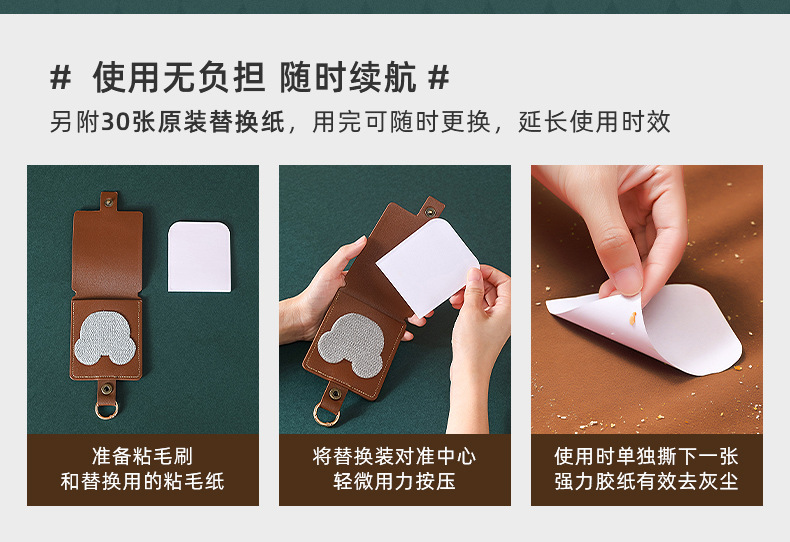 # 使用无负担 随时续航 #

另附30张原装替换纸，用完可随时更换，延长使用时效

准备粘毛刷
和替换用的粘毛纸

将替换装对准中心
轻微用力按压

使用时单独撕下一张
强力胶纸有效去灰尘