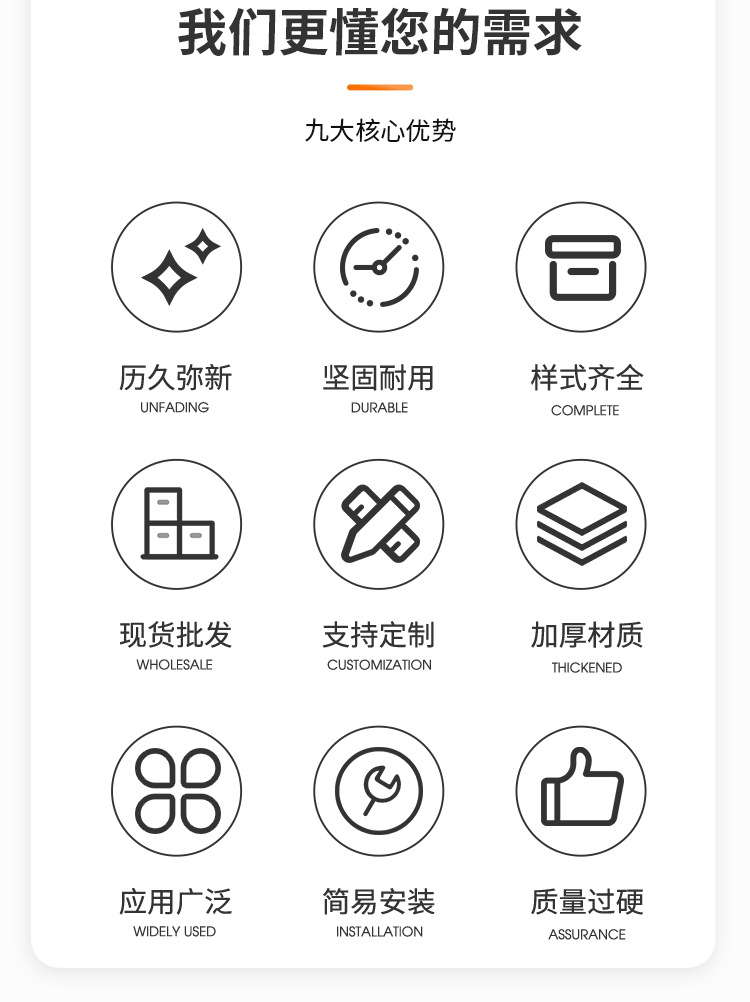 我们更懂您的需求

九大核心优势

历久弥新
UNFADING

坚固耐用
DURABLE

样式齐全
COMPLETE

现货批发
WHOLESALE

支持定制
CUSTOMIZATION

加厚材质
THICKENED

应用广泛
WIDELY USED

简易安装
INSTALLATION

质量过硬
ASSURANCE