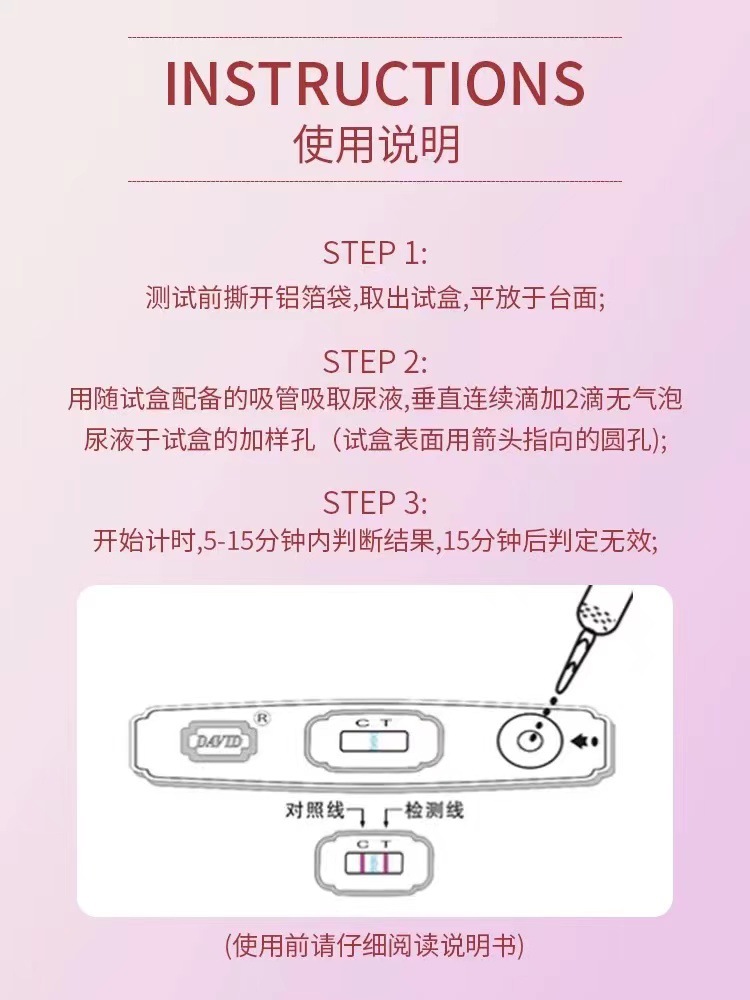 INSTRUCTIONS
使用说明

STEP 1:
测试前撕开铝箔袋,取出试盒,平放于台面;

STEP 2:
用随试盒配备的吸管吸取尿液,垂直连续滴加2滴无气泡尿液于试盒的加样孔（试盒表面用箭头指向的圆孔);

STEP 3:
开始计时,5-15分钟内判断结果,15分钟后判定无效;

DAVID ®
C T
对照线
检测线
C T

(使用前请仔细阅读说明书)