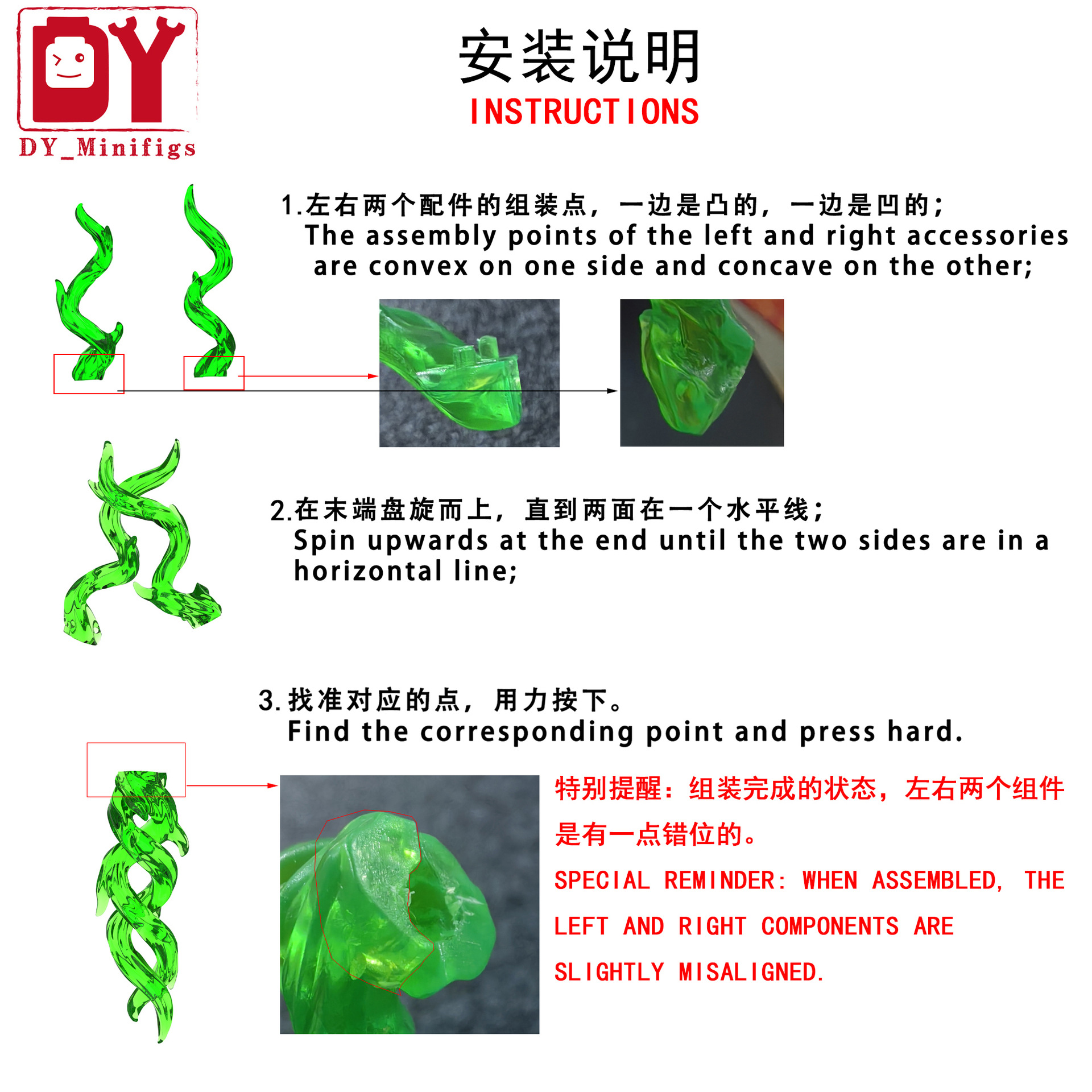 DY

DY_Minifigs

安装说明
INSTRUCTIONS

1.左右两个配件的组装点，一边是凸的，一边是凹的；
The assembly points of the left and right accessories are convex on one side and concave on the other;

2.在末端盘旋而上，直到两面在一个水平线；
Spin upwards at the end until the two sides are in a horizontal line;

3.找准对应的点，用力按下。
Find the corresponding point and press hard.

特别提醒：组装完成的状态，左右两个组件是有一点错位的。

SPECIAL REMINDER: WHEN ASSEMBLED, THE LEFT AND RIGHT COMPONENTS ARE SLIGHTLY MISALIGNED.