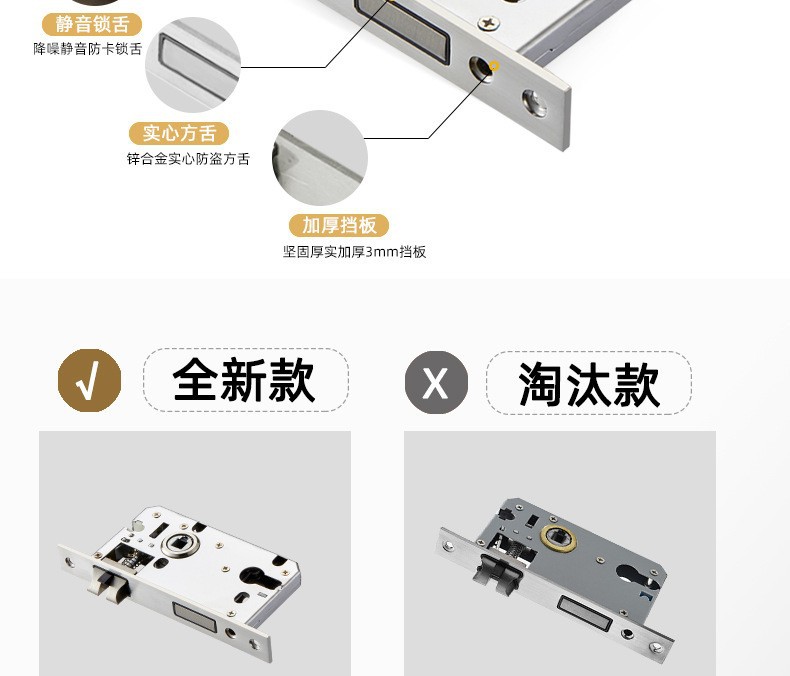 静音锁舌
降噪静音防卡锁舌

实心方舌
锌合金实心防盗方舌

加厚挡板
坚固厚实加厚3mm挡板

√ 全新款

X 淘汰款