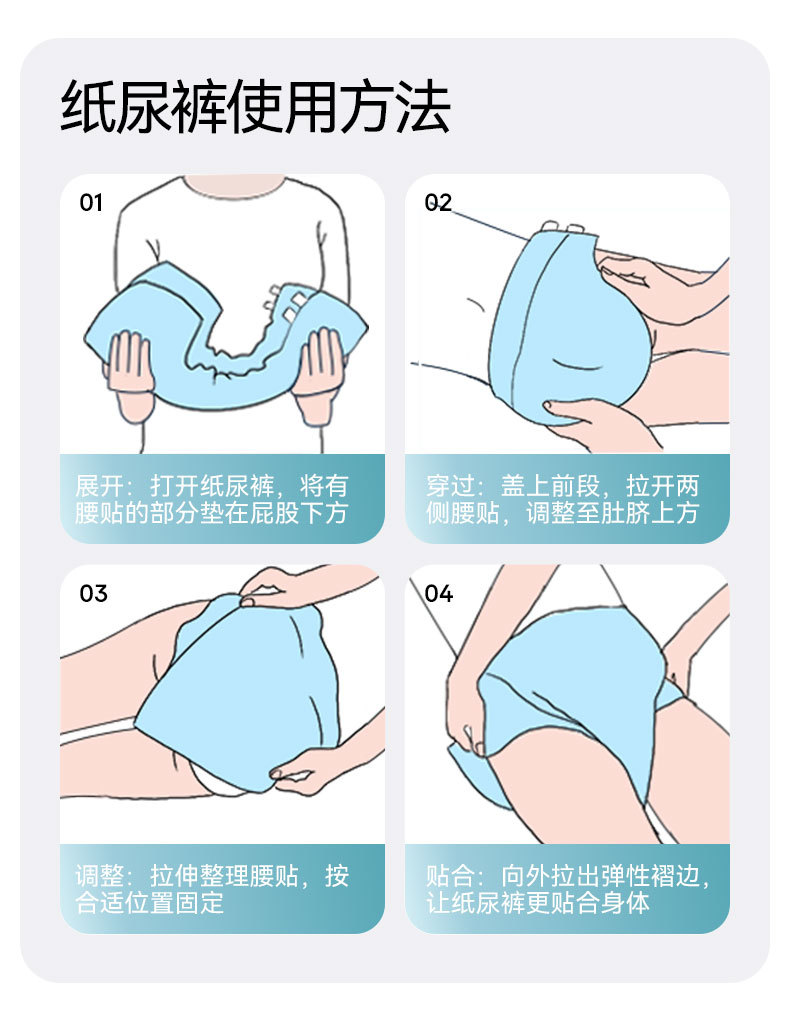 纸尿裤使用方法

01

展开：打开纸尿裤，将有腰贴的部分垫在屁股下方

02

穿过：盖上前段，拉开两侧腰贴，调整至肚脐上方

03

调整：拉伸整理腰贴，按合适位置固定

04

贴合：向外拉出弹性褶边，让纸尿裤更贴合身体