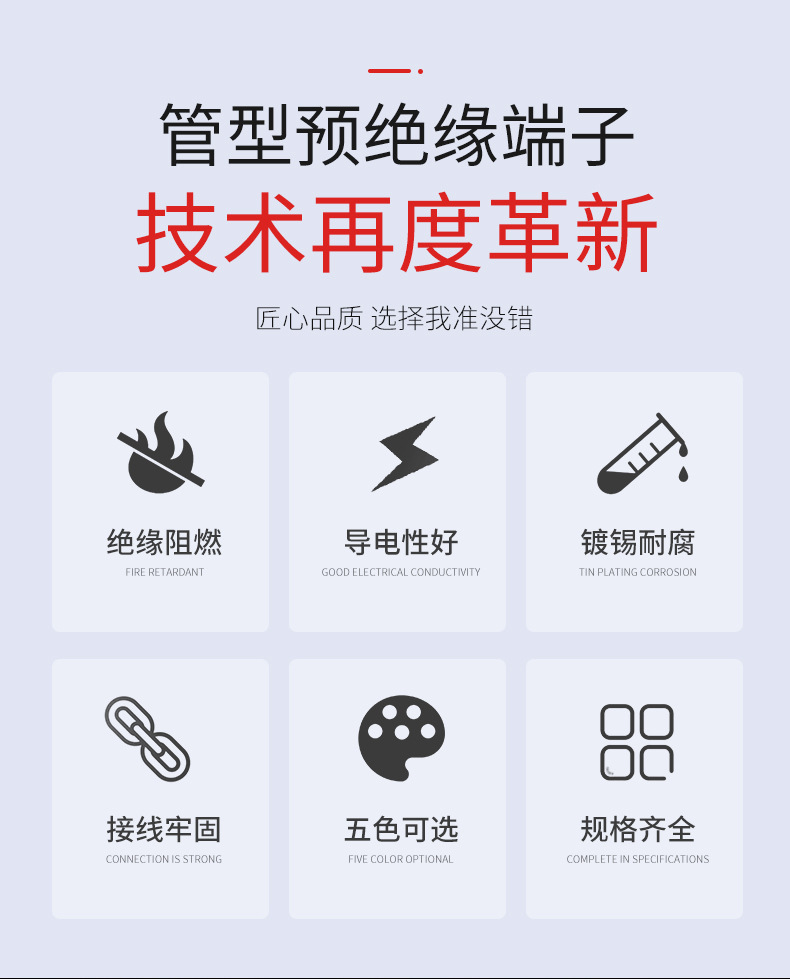 管型预绝缘端子
技术再度革新

匠心品质 选择我准没错

绝缘阻燃
FIRE RETARDANT

导电性好
GOOD ELECTRICAL CONDUCTIVITY

镀锡耐腐
TIN PLATING CORROSION

接线牢固
CONNECTION IS STRONG

五色可选
FIVE COLOR OPTIONAL

规格齐全
COMPLETE IN SPECIFICATIONS