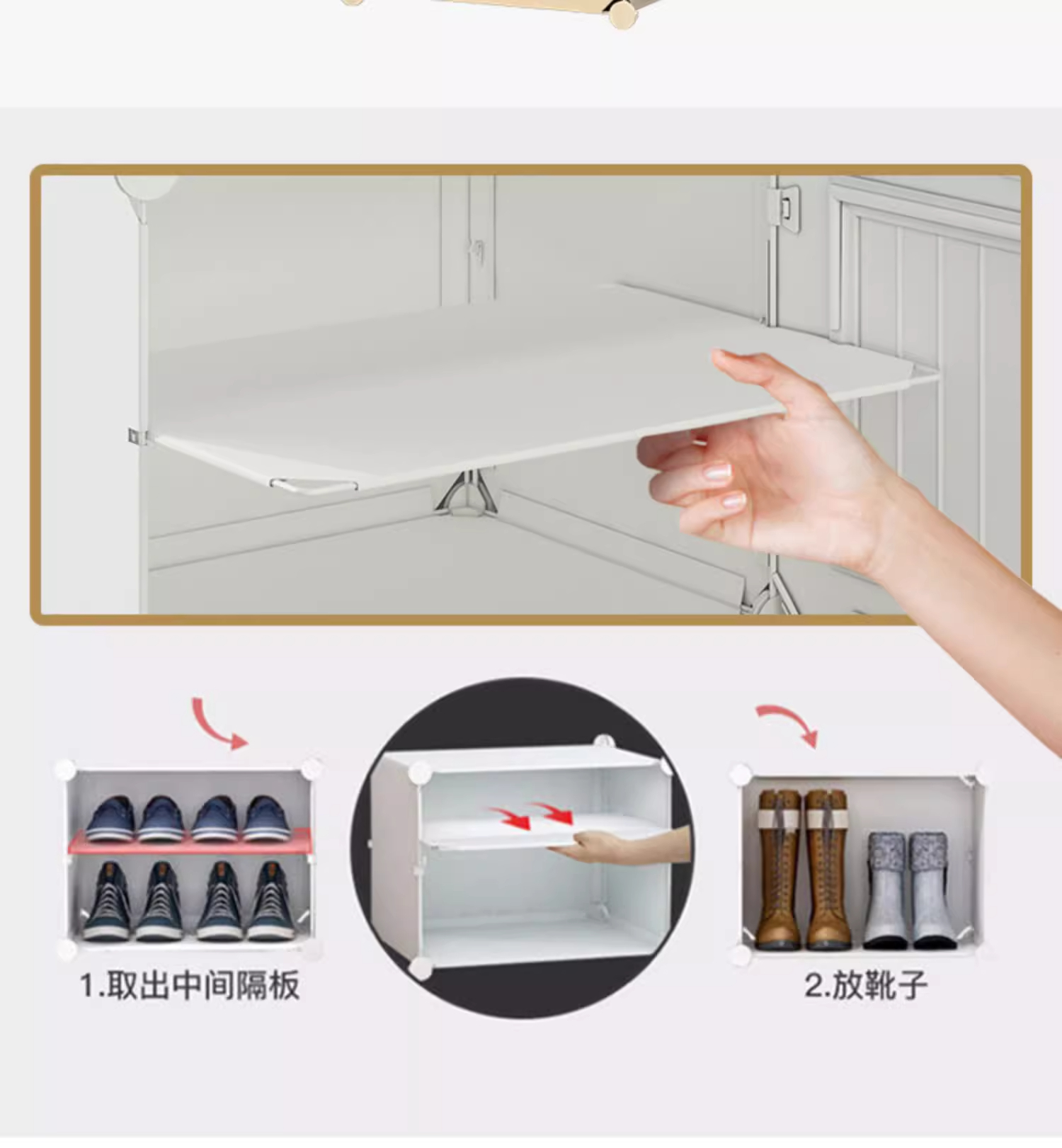 1.取出中间隔板

2.放靴子