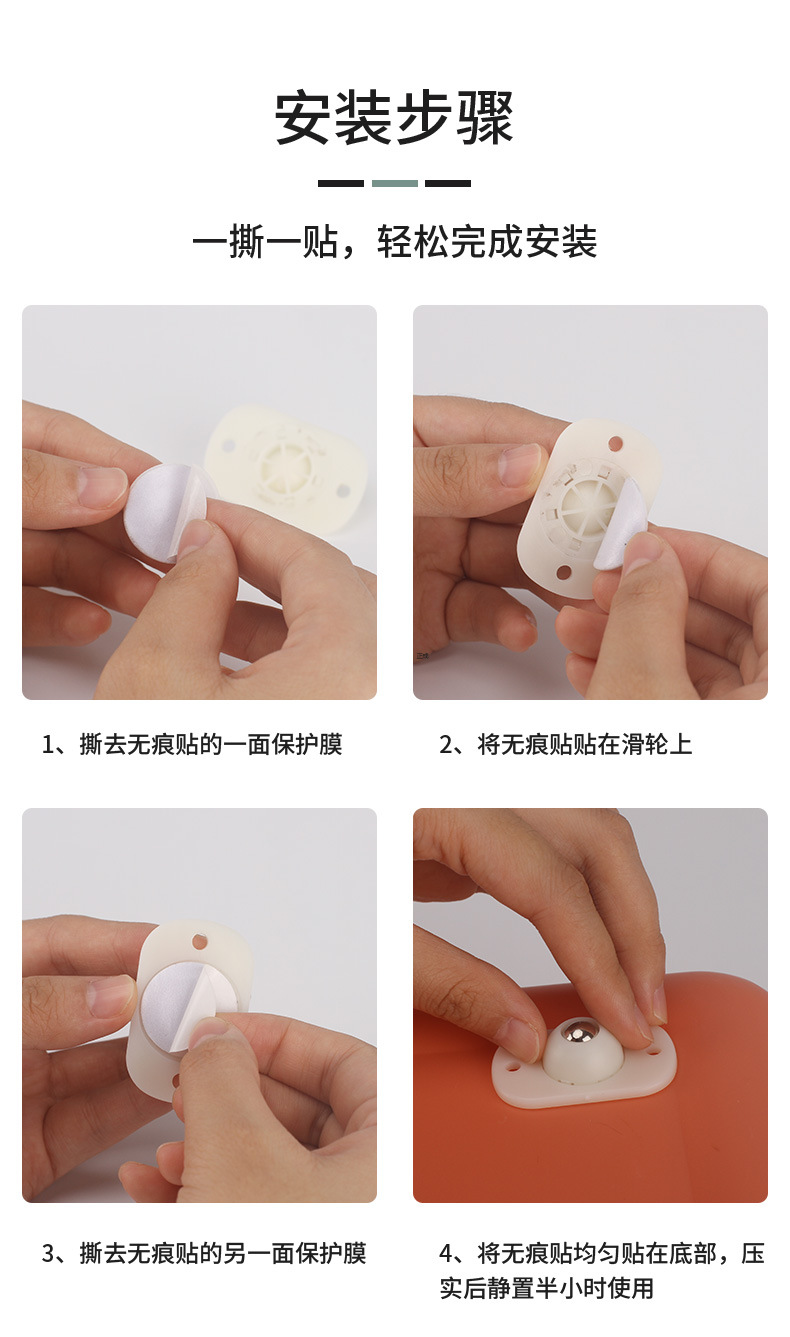 安装步骤

一撕一贴，轻松完成安装

1、撕去无痕贴的一面保护膜

2、将无痕贴贴在滑轮上

3、撕去无痕贴的另一面保护膜

4、将无痕贴均匀贴在底部，压实后静置半小时使用