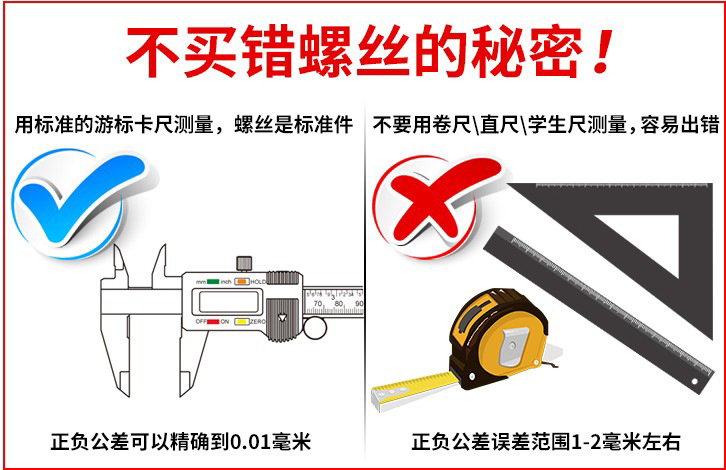 不买错螺丝的秘密！

用标准的游标卡尺测量，螺丝是标准件

mm inch HOLD

OFF ON ZERO

70 80 90

正负公差可以精确到0.01毫米

不要用卷尺\直尺\学生尺测量，容易出错

正负公差误差范围1-2毫米左右