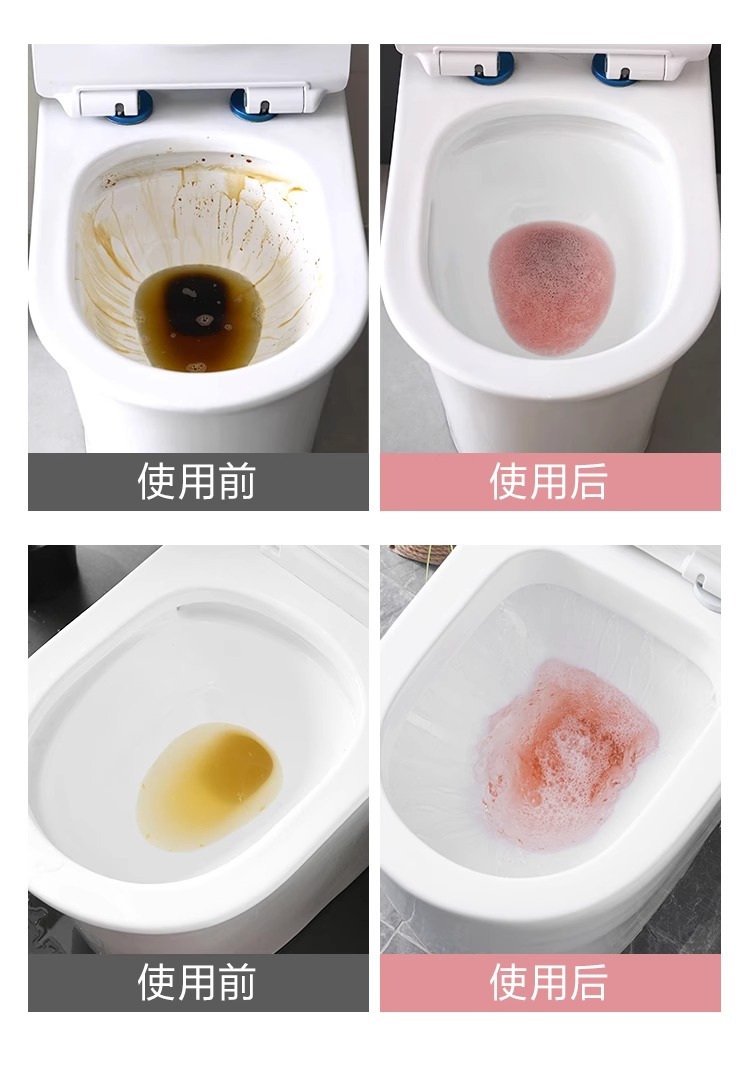 使用前

使用后

使用前

使用后