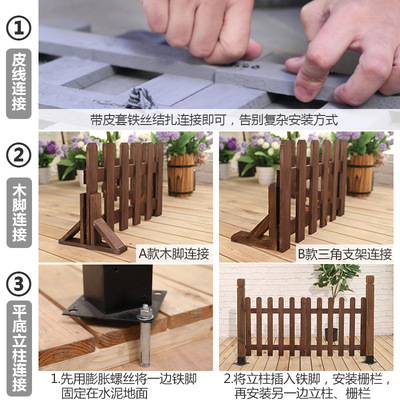 ①
皮线连接

带皮套铁丝结扎连接即可，告别复杂安装方式

②
木脚连接

A款木脚连接

B款三角支架连接

③
平底立柱连接

1.先用膨胀螺丝将一边铁脚固定在水泥地面

2.将立柱插入铁脚，安装栅栏，再安装另一边立柱、栅栏