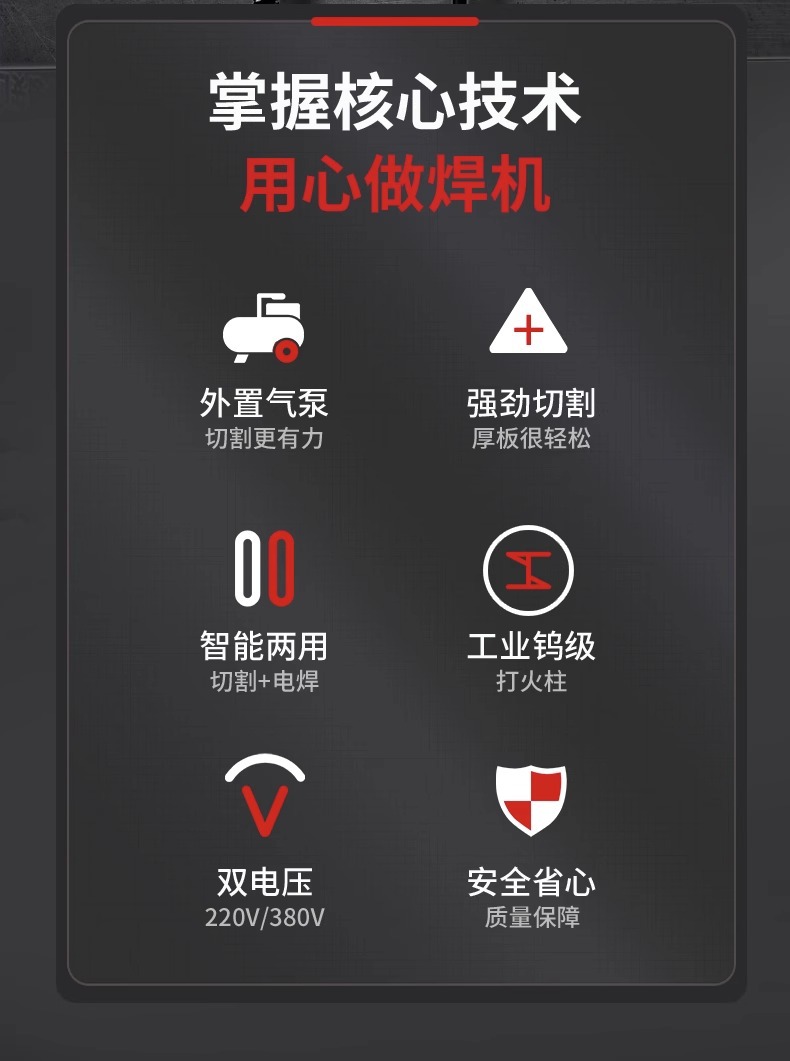 掌握核心技术
用心做焊机

外置气泵
切割更有力

强劲切割
厚板很轻松

智能两用
切割+电焊

工业钨级
打火柱

双电压
220V/380V

安全省心
质量保障