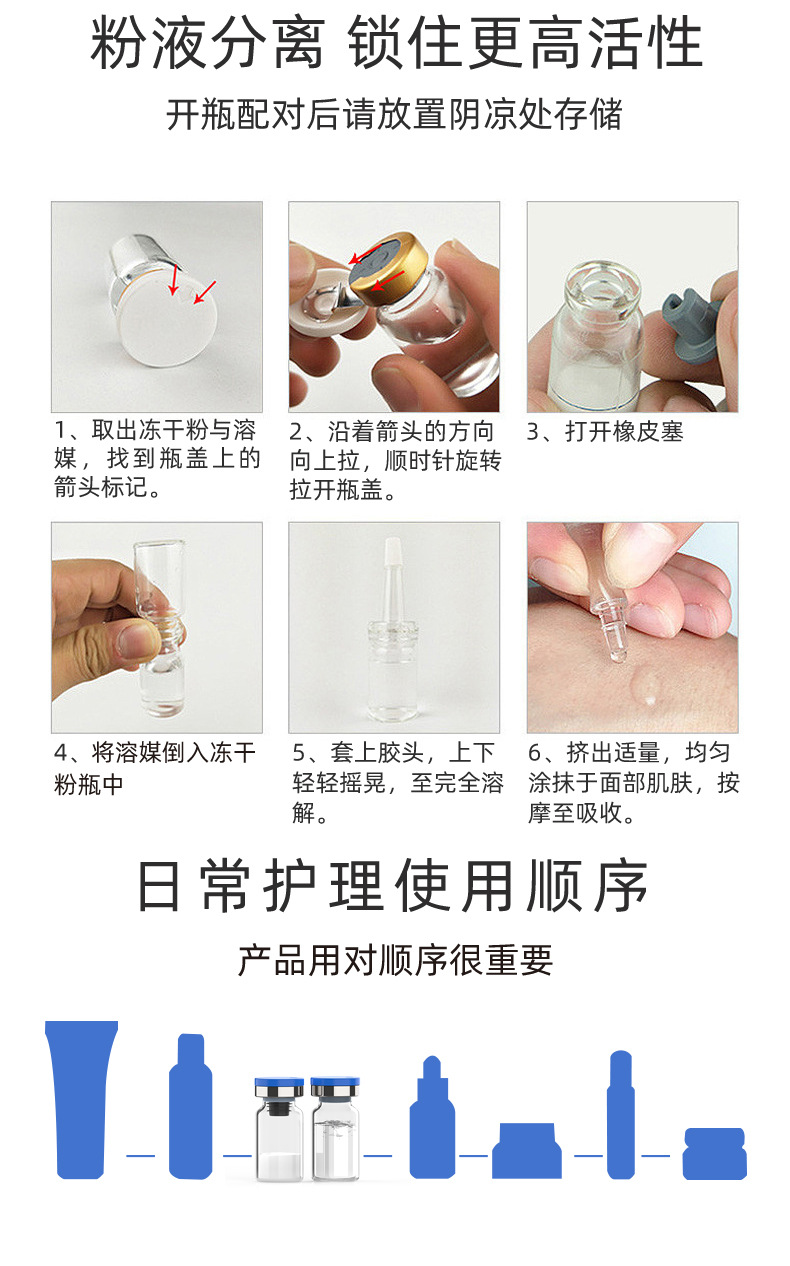 粉液分离 锁住更高活性

开瓶配对后请放置阴凉处存储

1、取出冻干粉与溶媒，找到瓶盖上的箭头标记。

2、沿着箭头的方向向上拉，顺时针旋转拉开瓶盖。

3、打开橡皮塞

4、将溶媒倒入冻干粉瓶中

5、套上胶头，上下轻轻摇晃，至完全溶解。

6、挤出适量，均匀涂抹于面部肌肤，按摩至吸收。

日常护理使用顺序

产品用对顺序很重要