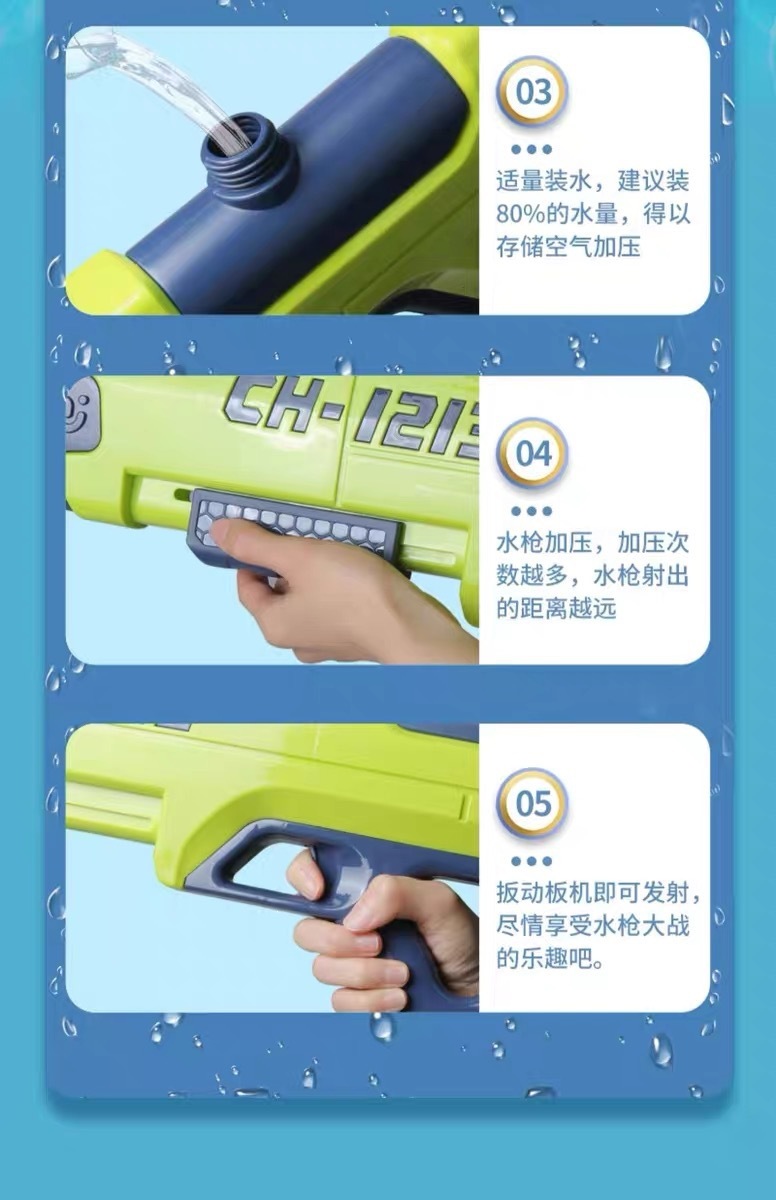 03

适量装水，建议装80%的水量，得以存储空气加压

CH-1213

04

水枪加压，加压次数越多，水枪射出的距离越远

05

扳动板机即可发射，尽情享受水枪大战的乐趣吧。