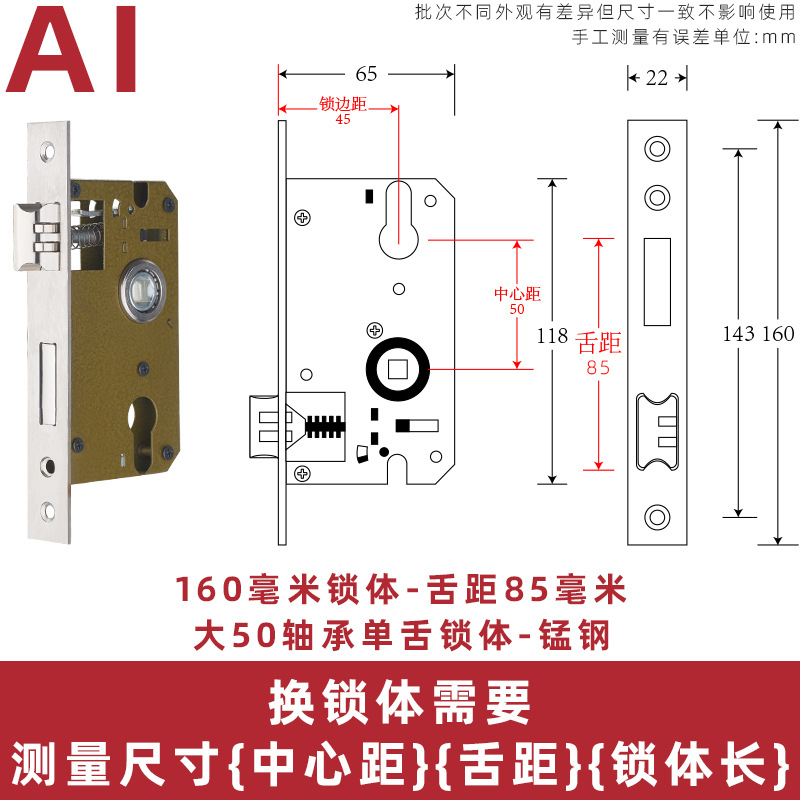 AI

批次不同外观有差异但尺寸一致不影响使用
手工测量有误差单位:mm

65
锁边距
45
22
中心距
50
118
舌距
85
143 160

160毫米锁体-舌距85毫米
大50轴承单舌锁体-锰钢

换锁体需要
测量尺寸{中心距}{舌距}{锁体长}