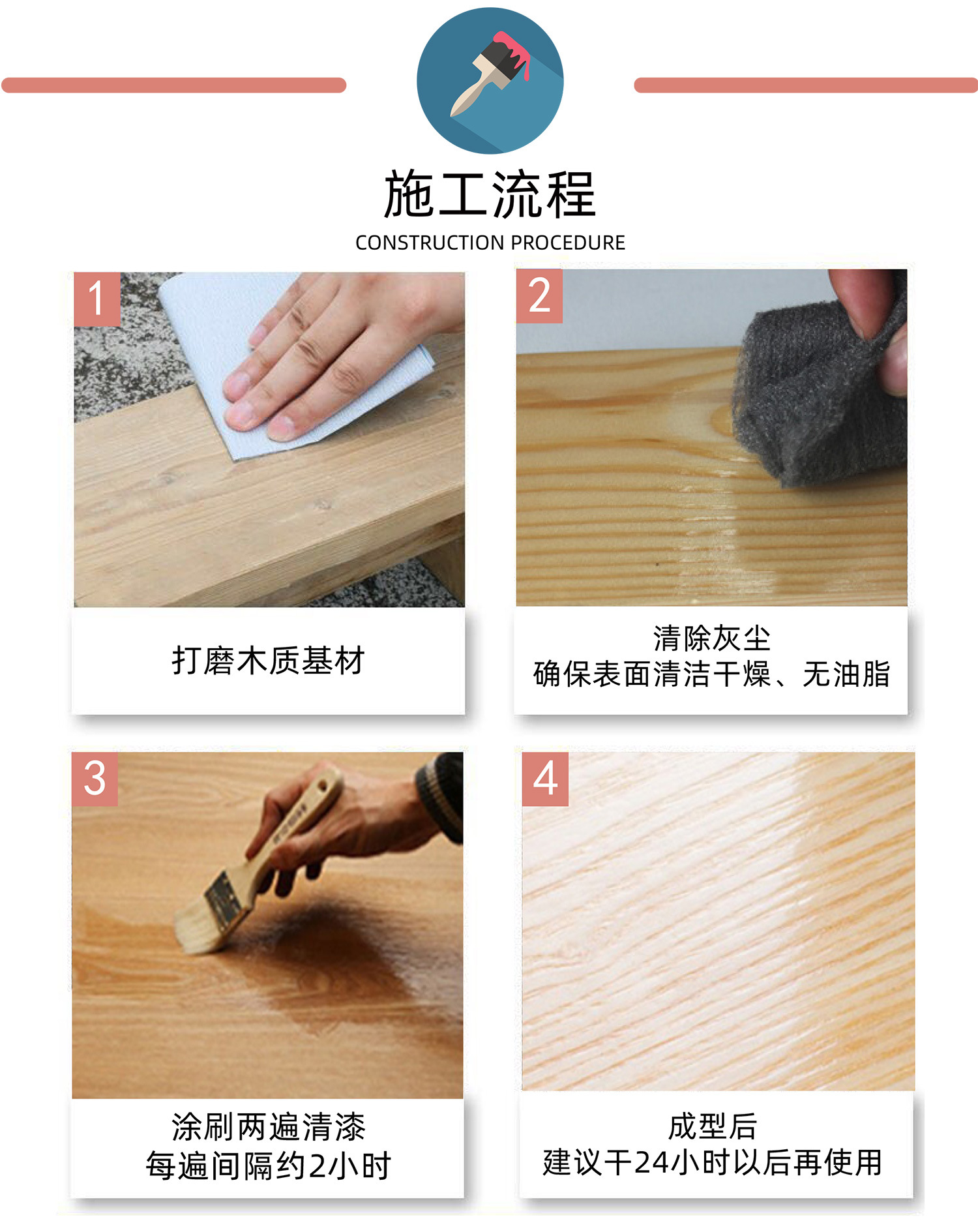 施工流程
CONSTRUCTION PROCEDURE

1
打磨木质基材

2
清除灰尘
确保表面清洁干燥、无油脂

3
涂刷两遍清漆
每遍间隔约2小时

4
成型后
建议干24小时以后再使用