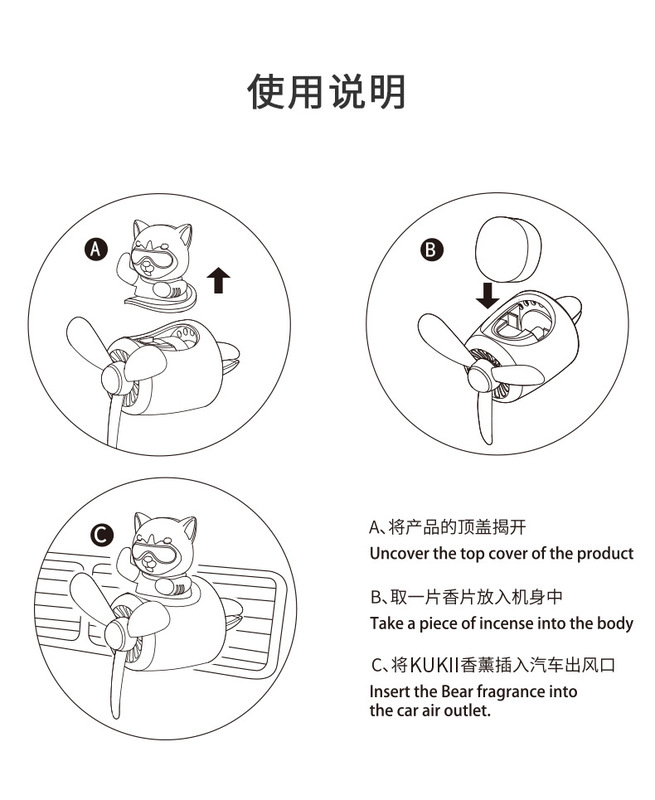 使用说明

A

B

C

A、将产品的顶盖揭开
Uncover the top cover of the product

B、取一片香片放入机身中
Take a piece of incense into the body

C、将KUKII香薰插入汽车出风口
Insert the Bear fragrance into the car air outlet.