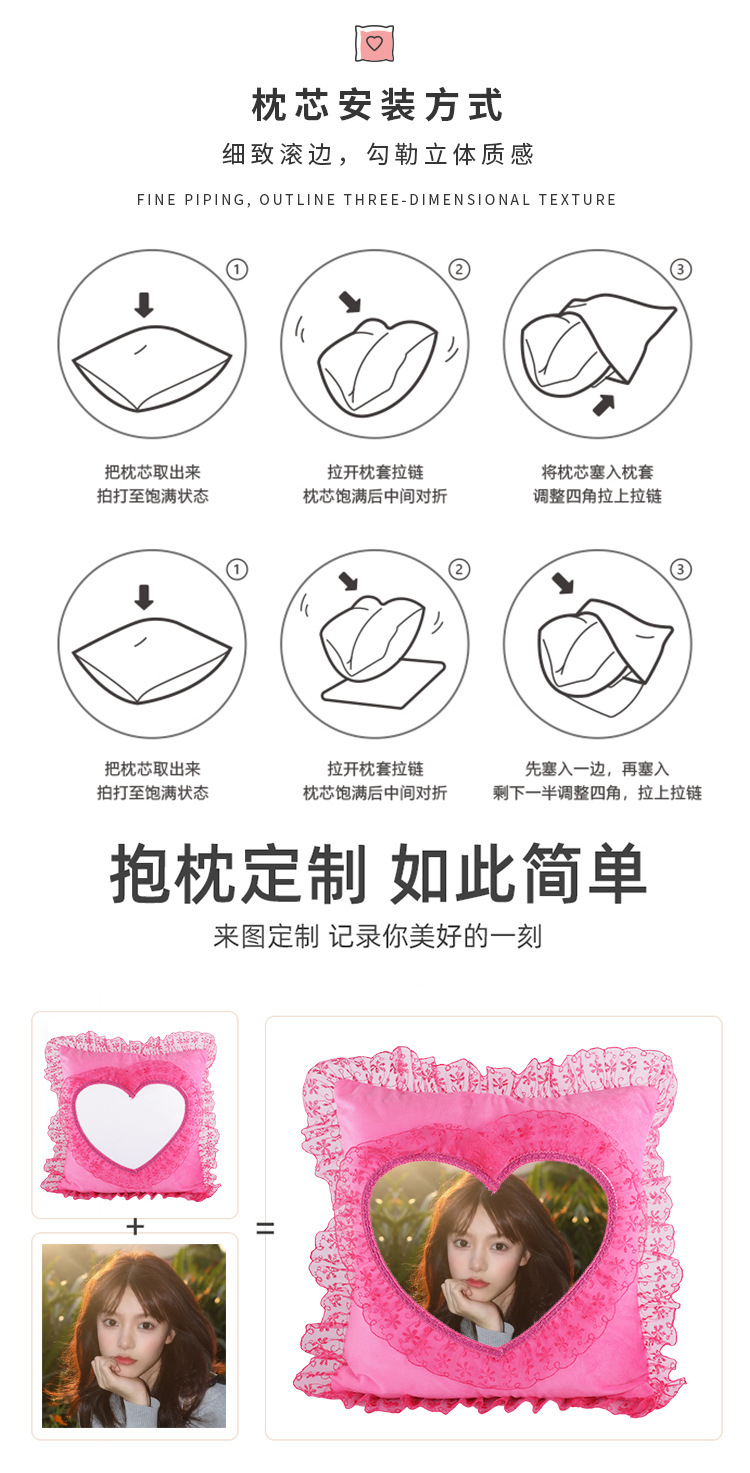 枕芯安装方式

细致滚边，勾勒立体质感

FINE PIPING, OUTLINE THREE-DIMENSIONAL TEXTURE

①

把枕芯取出来
拍打至饱满状态

②

拉开枕套拉链
枕芯饱满后中间对折

③

将枕芯塞入枕套
调整四角拉上拉链

①

把枕芯取出来
拍打至饱满状态

②

拉开枕套拉链
枕芯饱满后中间对折

③

先塞入一边，再塞入
剩下一半调整四角，拉上拉链

抱枕定制 如此简单

来图定制 记录你美好的一刻

+

=