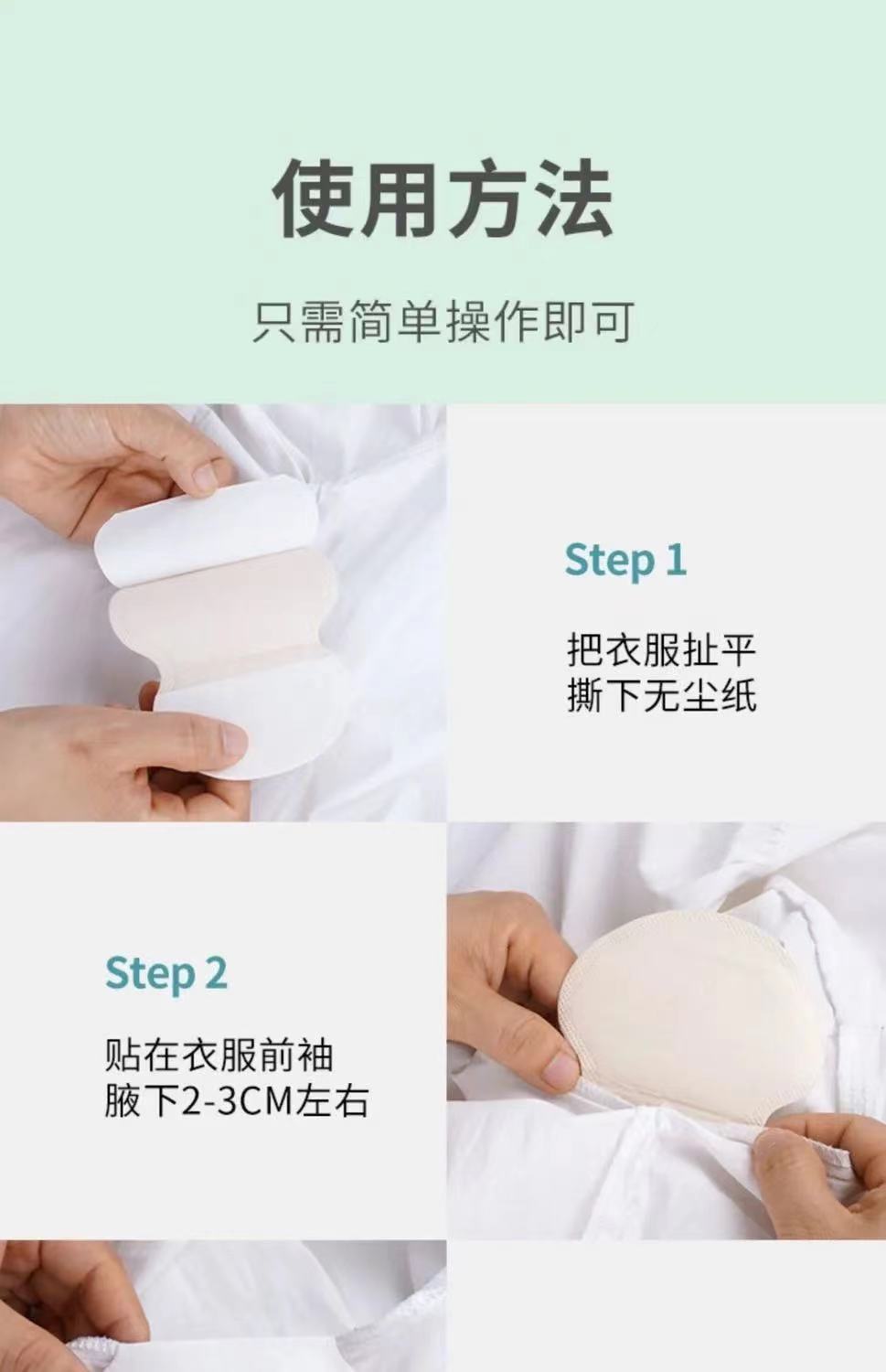 使用方法

只需简单操作即可

Step 1

把衣服扯平
撕下无尘纸

Step 2

贴在衣服前袖
腋下2-3CM左右