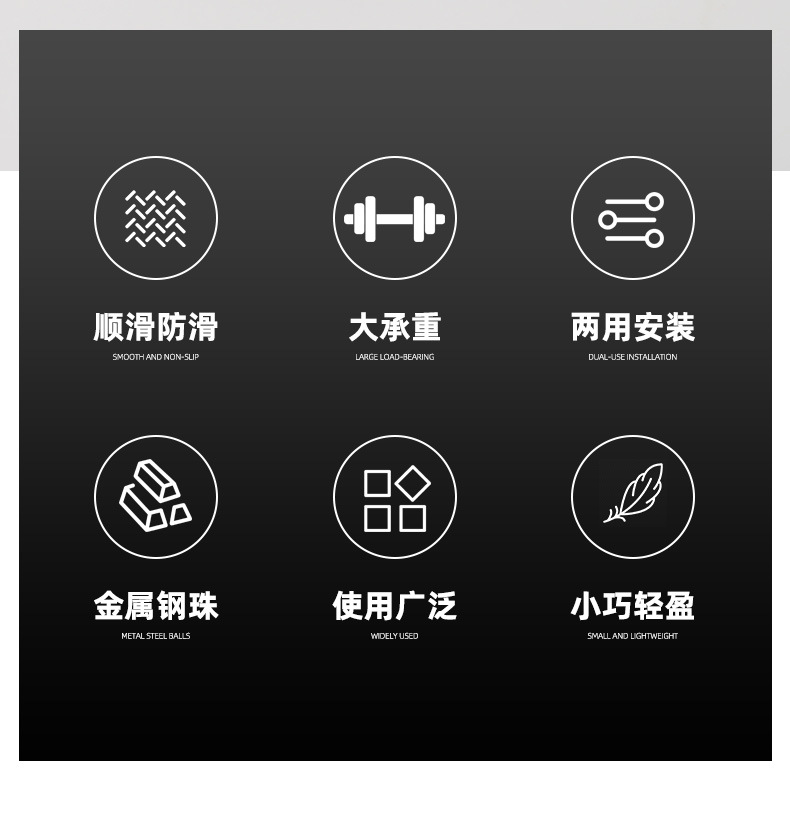 顺滑防滑
SMOOTH AND NON-SLIP

大承重
LARGE LOAD-BEARING

两用安装
DUAL-USE INSTALLATION

金属钢珠
METAL STEEL BALLS

使用广泛
WIDELY USED

小巧轻盈
SMALL AND LIGHTWEIGHT