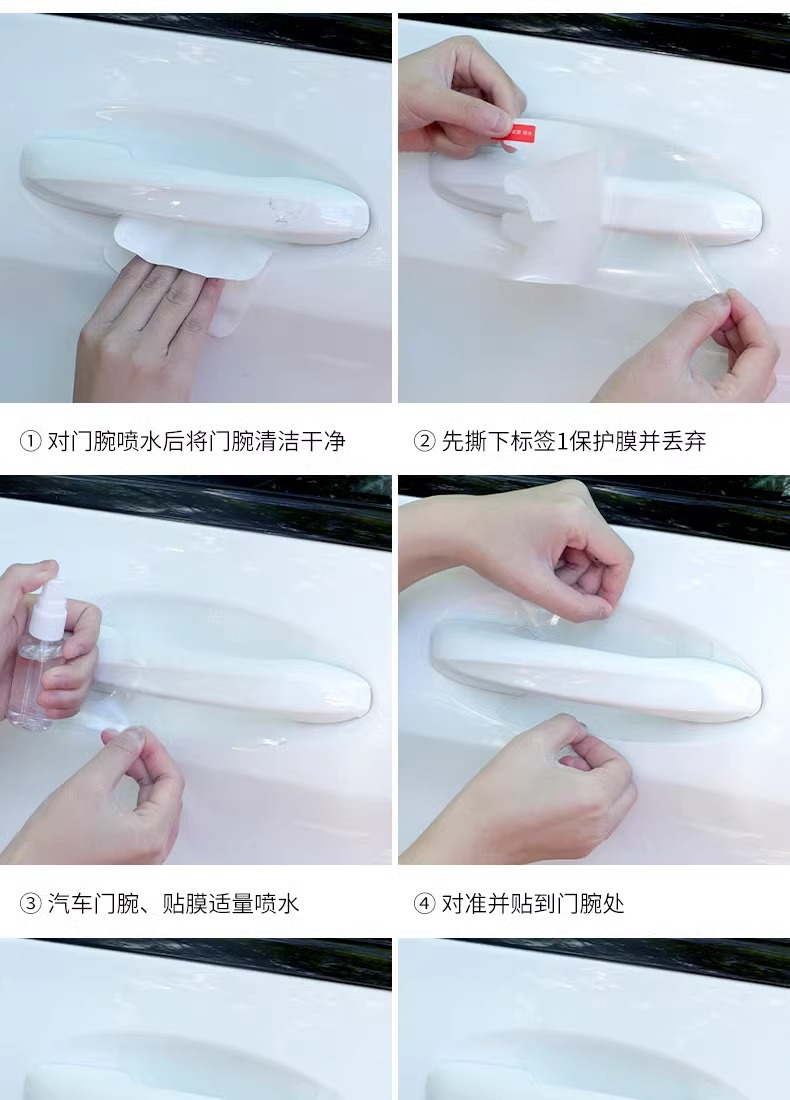 ① 对门腕喷水后将门腕清洁干净

② 先撕下标签1保护膜并丢弃

③ 汽车门腕、贴膜适量喷水

④ 对准并贴到门腕处