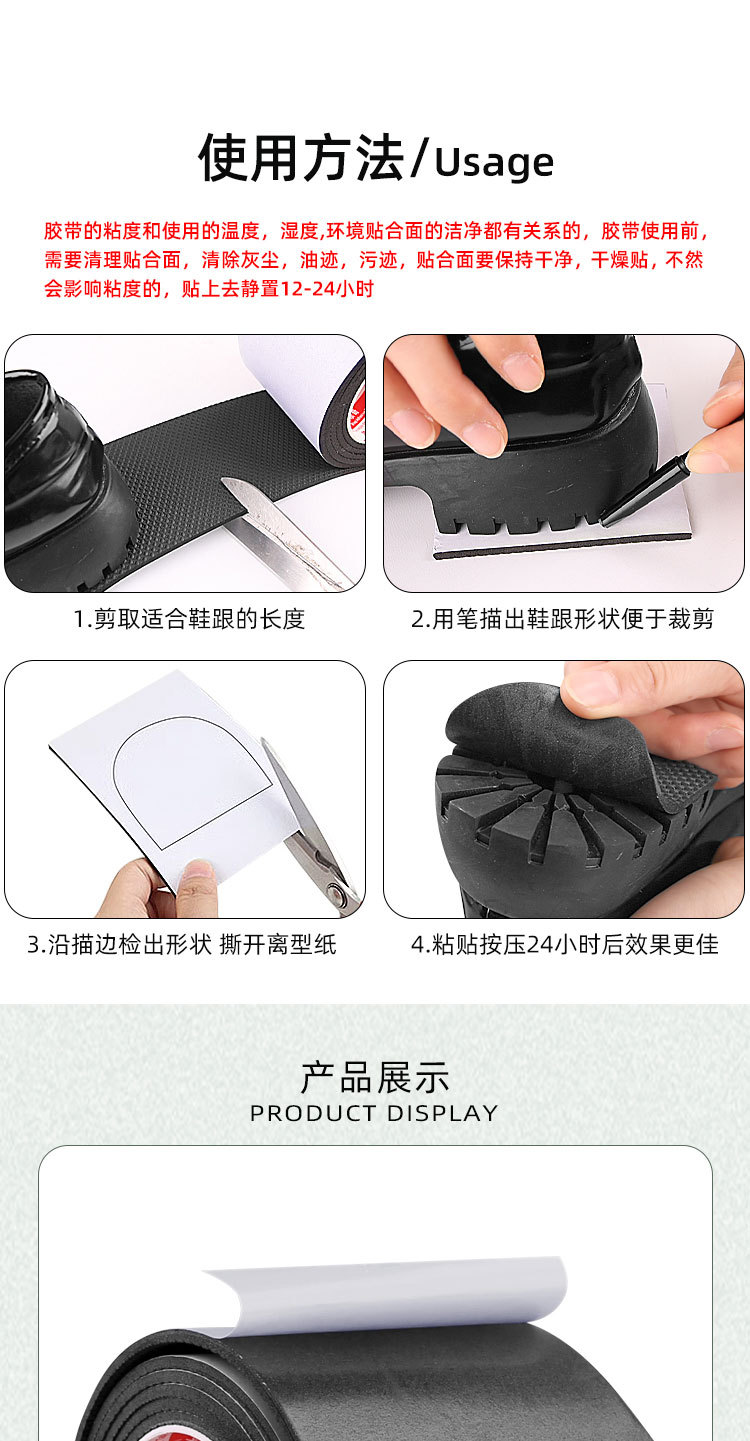 使用方法/Usage

胶带的粘度和使用的温度，湿度,环境贴合面的洁净都有关系的，胶带使用前，需要清理贴合面，清除灰尘，油迹，污迹，贴合面要保持干净，干燥贴，不然会影响粘度的，贴上去静置12-24小时

1.剪取适合鞋跟的长度

2.用笔描出鞋跟形状便于裁剪

3.沿描边检出形状 撕开离型纸

4.粘贴按压24小时后效果更佳

产品展示
PRODUCT DISPLAY