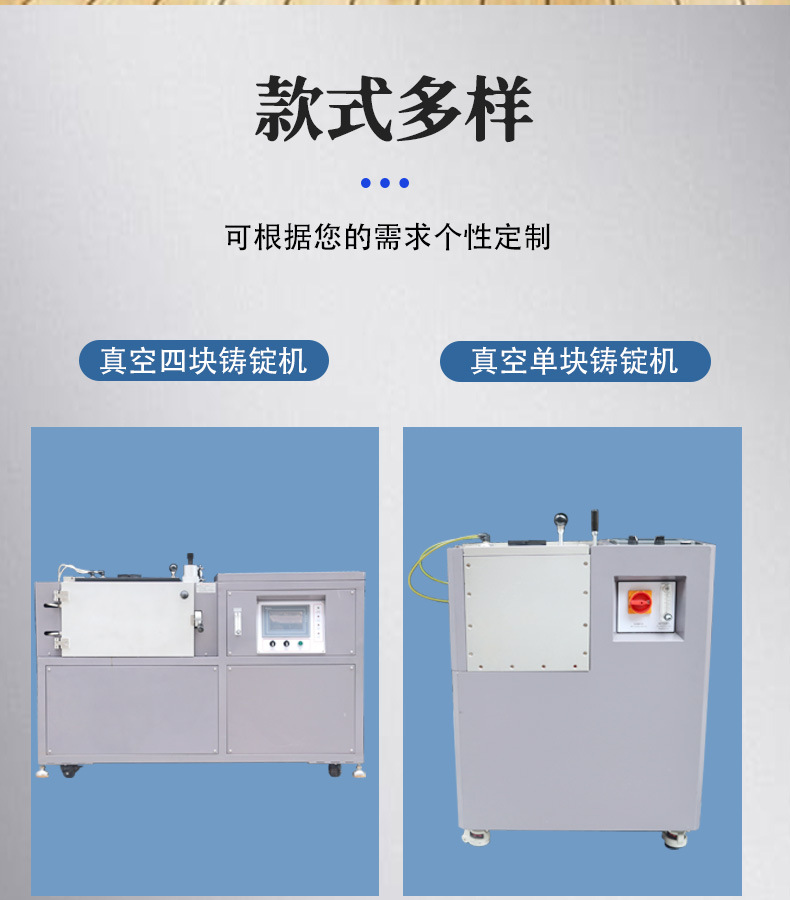 款式多样

可根据您的需求个性定制

真空四块铸锭机

真空单块铸锭机