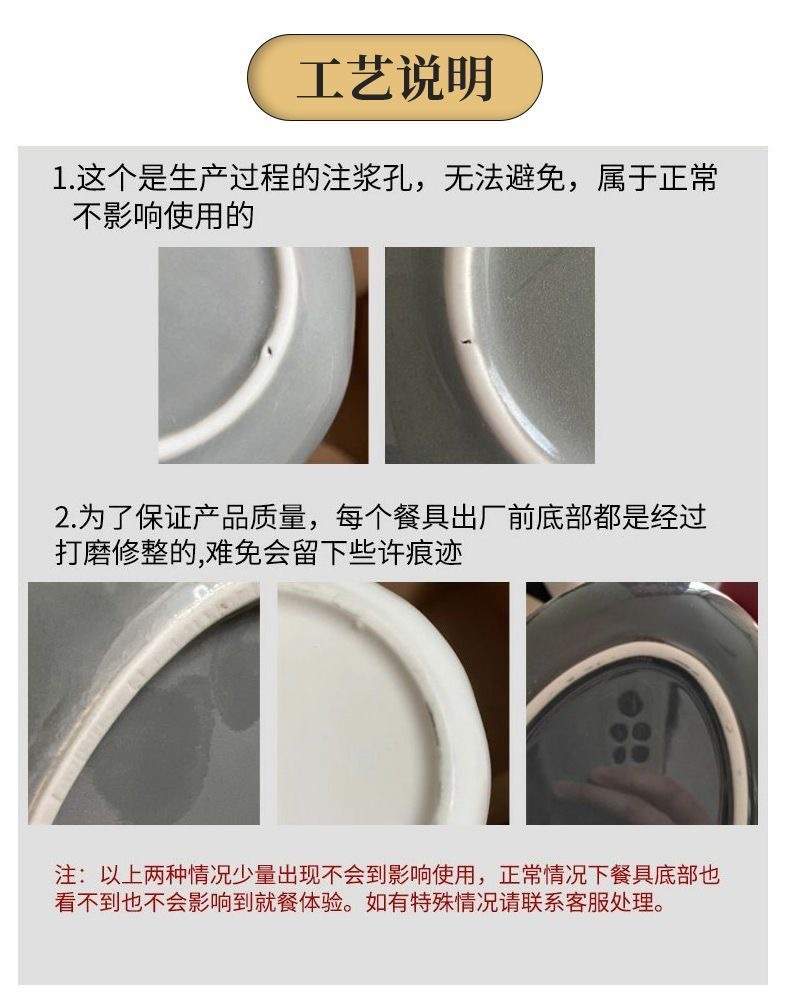 工艺说明

1.这个是生产过程的注浆孔，无法避免，属于正常不影响使用的

2.为了保证产品质量，每个餐具出厂前底部都是经过打磨修整的,难免会留下些许痕迹

注：以上两种情况少量出现不会到影响使用，正常情况下餐具底部也看不到也不会影响到就餐体验。如有特殊情况请联系客服处理。