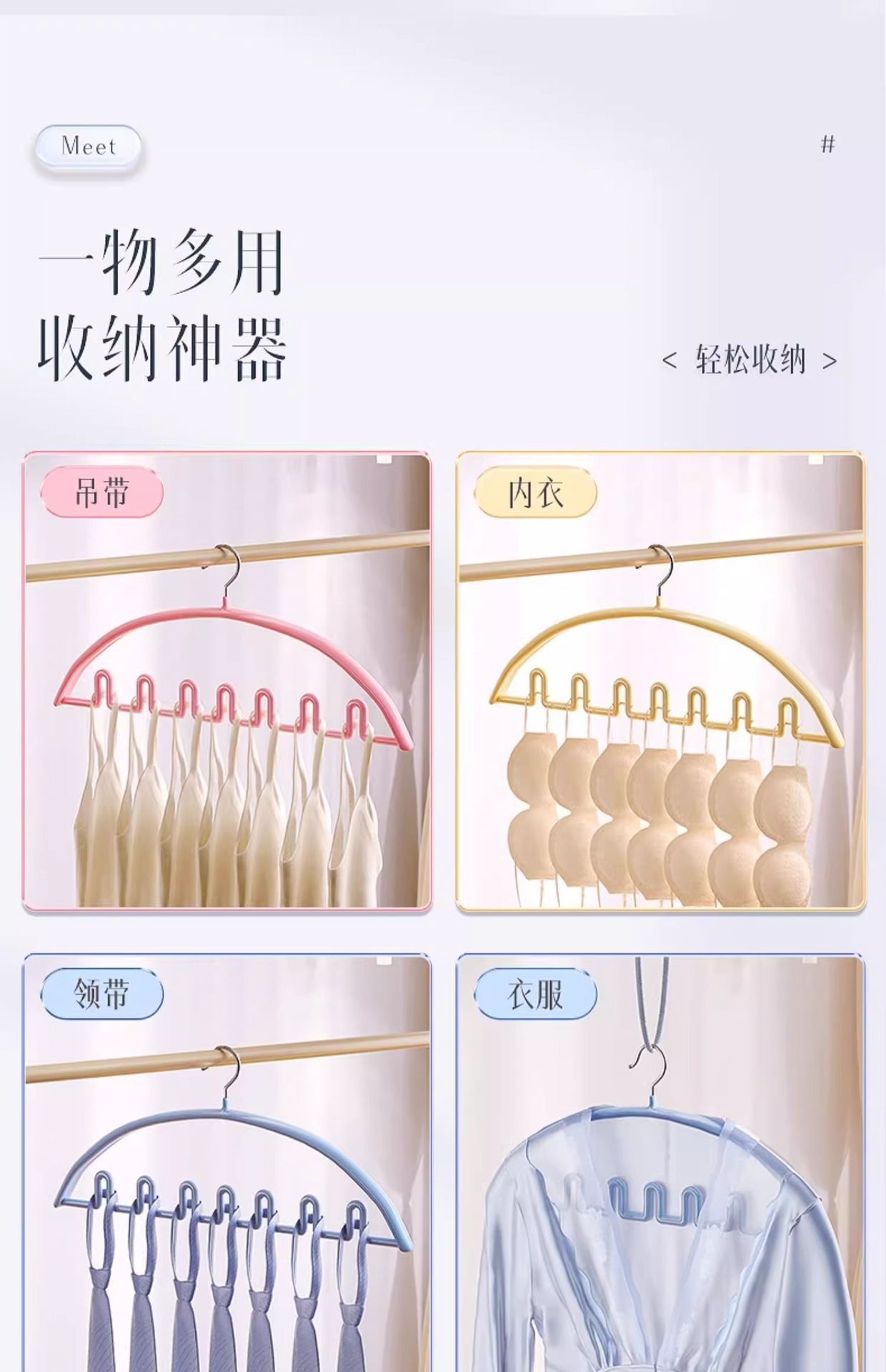 Meet

#

一物多用
收纳神器

< 轻松收纳 >

吊带

内衣

领带

衣服