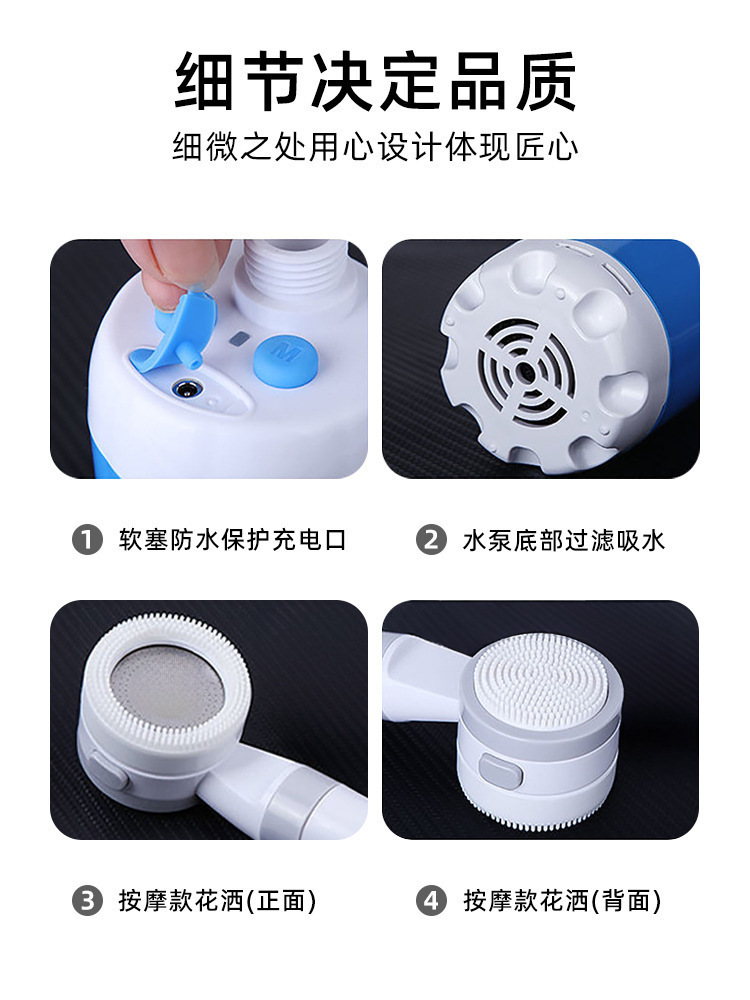 细节决定品质

细微之处用心设计体现匠心

M

1 软塞防水保护充电口

2 水泵底部过滤吸水

3 按摩款花洒(正面)

4 按摩款花洒(背面)