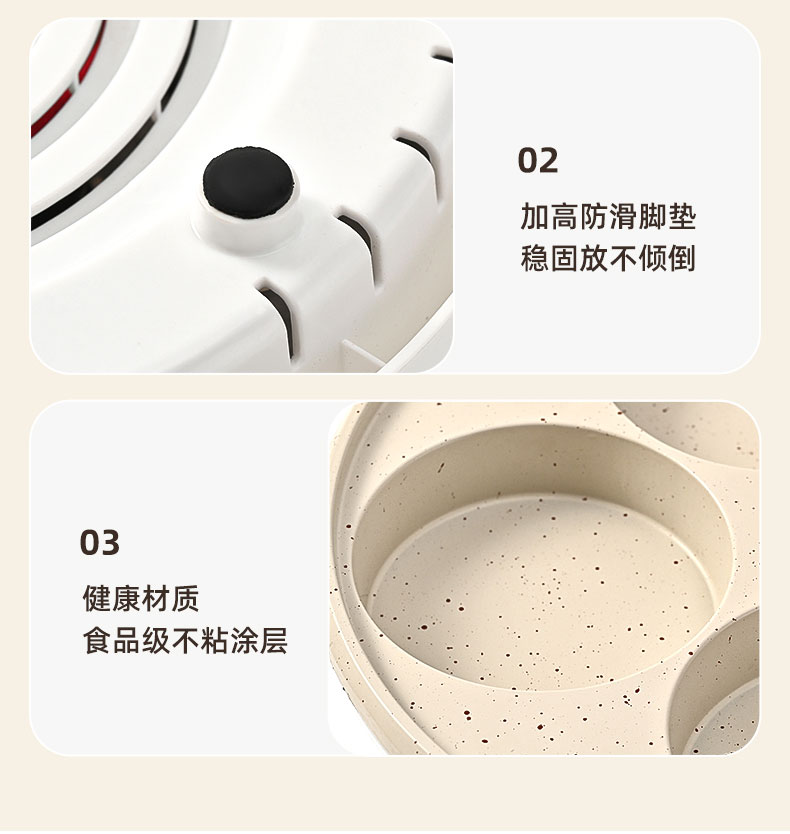 02

加高防滑脚垫
稳固放不倾倒

03

健康材质
食品级不粘涂层