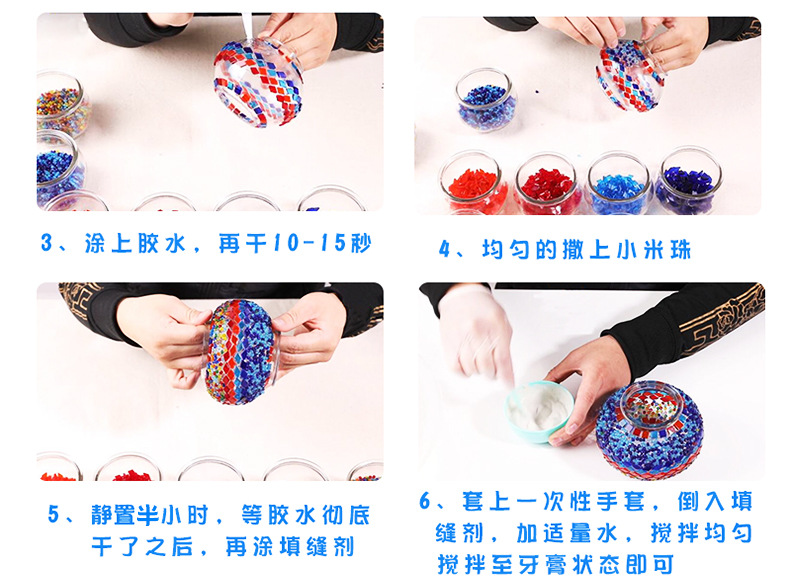 3、涂上胶水，再干10-15秒

4、均匀的撒上小米珠

5、静置半小时，等胶水彻底干了之后，再涂填缝剂

6、套上一次性手套，倒入填缝剂，加适量水，搅拌均匀搅拌至牙膏状态即可