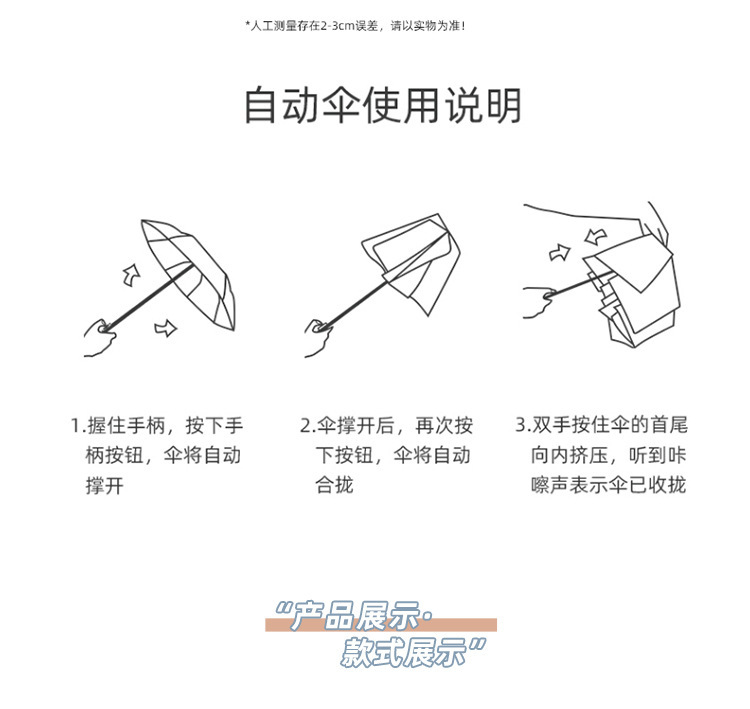 *人工测量存在2-3cm误差，请以实物为准！

自动伞使用说明

1.握住手柄，按下手柄按钮，伞将自动撑开

2.伞撑开后，再次按下按钮，伞将自动合拢

3.双手按住伞的首尾向内挤压，听到咔嚓声表示伞已收拢

“产品展示·款式展示”