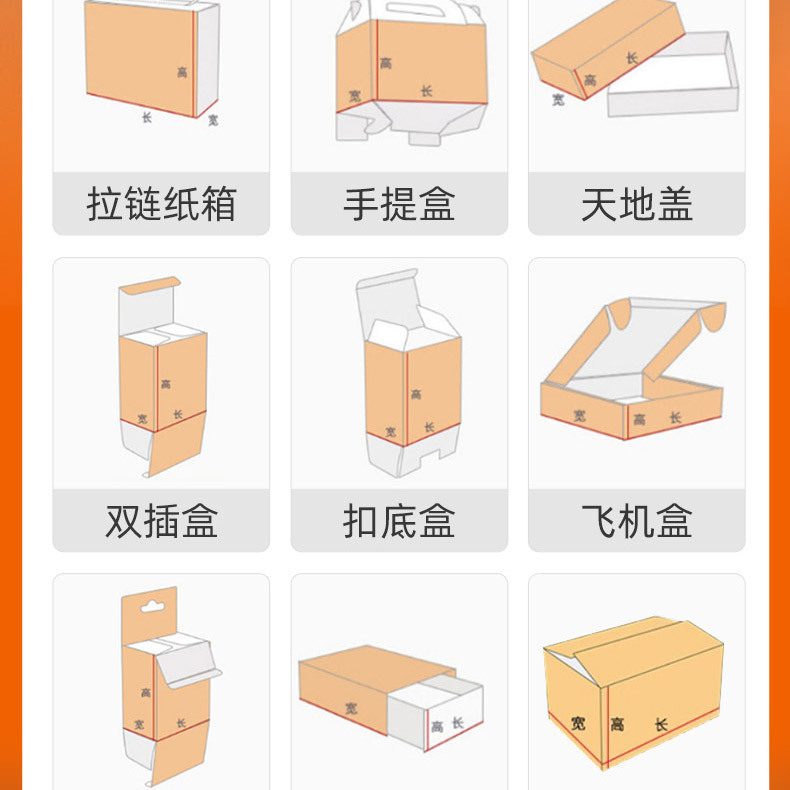 高
长
宽
拉链纸箱

高
宽
长
手提盒

长
高
宽
天地盖

高
宽
长
双插盒

高
宽
长
扣底盒

宽
高
长
飞机盒

高
宽
长

宽
高
长

宽
高
长