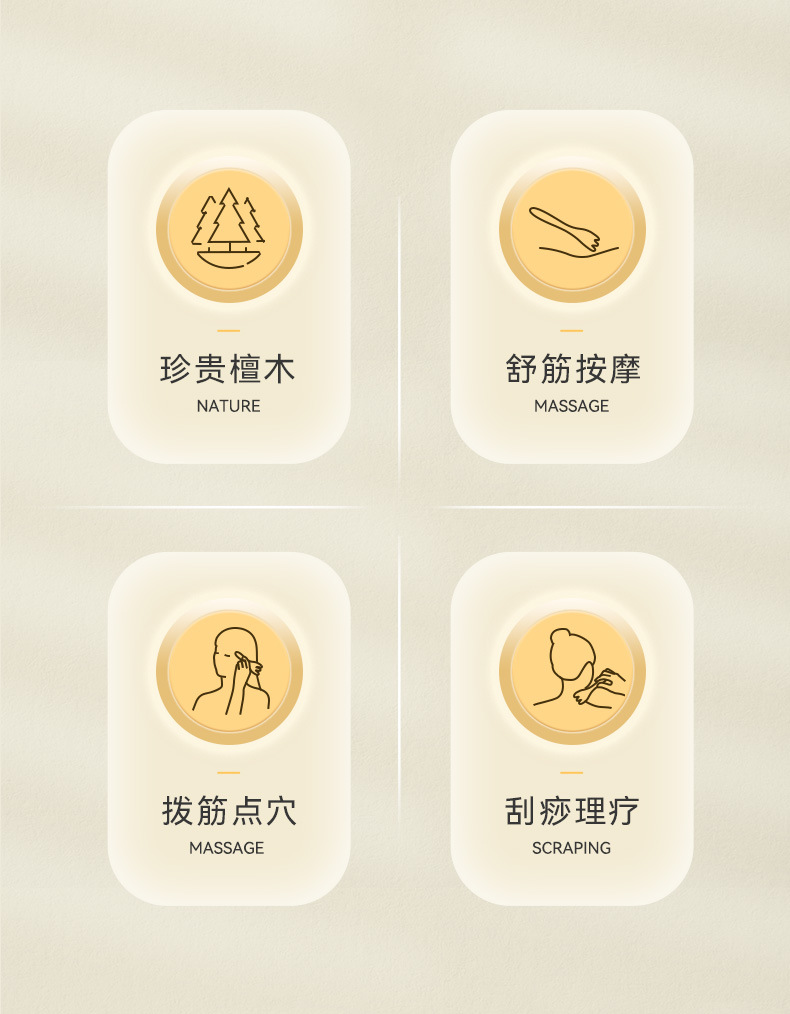 珍贵檀木
NATURE

舒筋按摩
MASSAGE

拨筋点穴
MASSAGE

刮痧理疗
SCRAPING