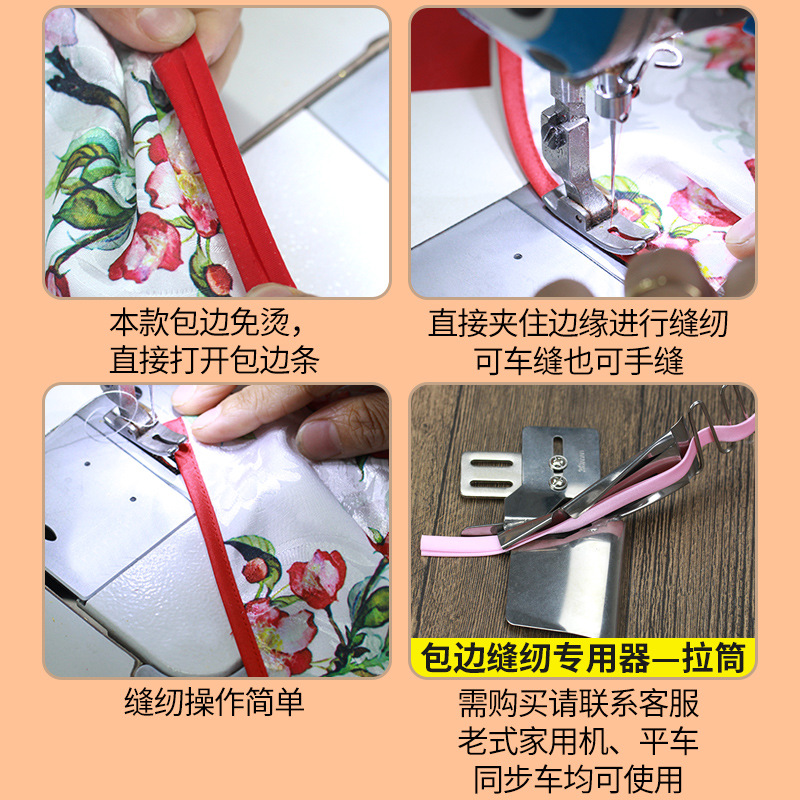 本款包边免烫，
直接打开包边条

直接夹住边缘进行缝纫
可车缝也可手缝

缝纫操作简单

包边缝纫专用器—拉筒

需购买请联系客服
老式家用机、平车
同步车均可使用