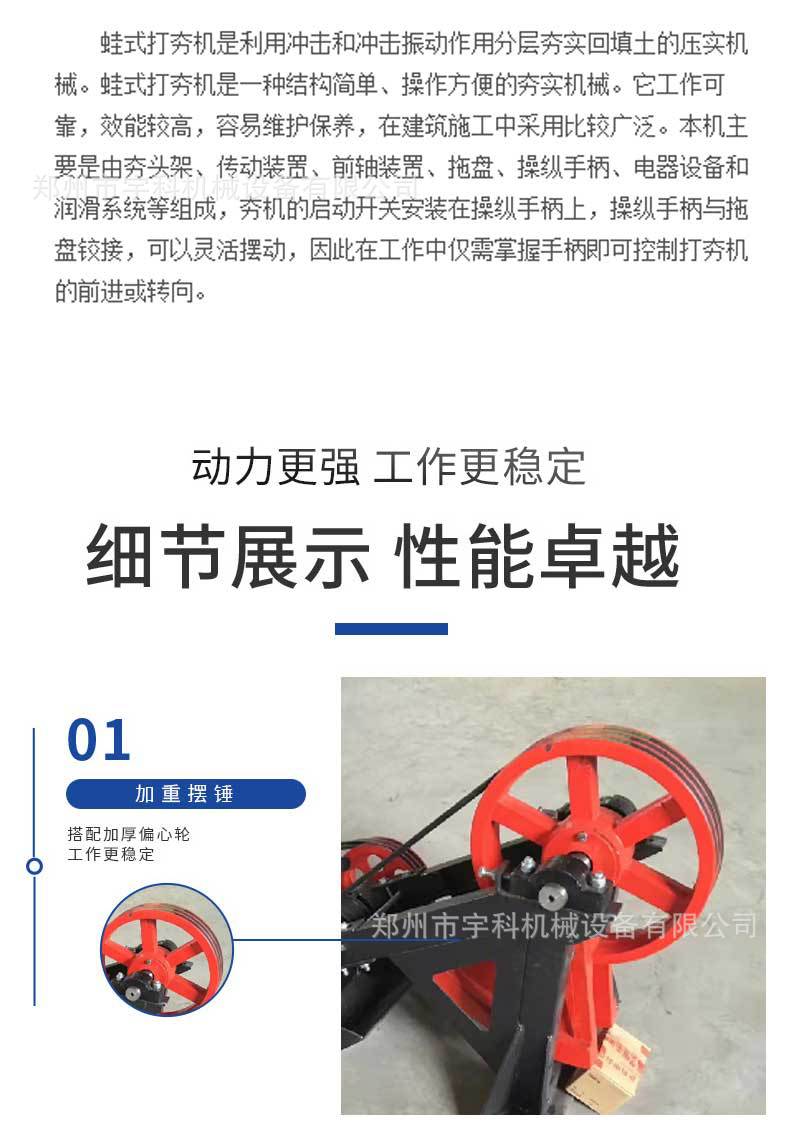 蛙式打夯机是利用冲击和冲击振动作用分层夯实回填土的压实机械。蛙式打夯机是一种结构简单、操作方便的夯实机械。它工作可靠，效能较高，容易维护保养，在建筑施工中采用比较广泛。本机主要是由夯头架、传动装置、前轴装置、拖盘、操纵手柄、电器设备和润滑系统等组成，夯机的启动开关安装在操纵手柄上，操纵手柄与拖盘铰接，可以灵活摆动，因此在工作中仅需掌握手柄即可控制打夯机的前进或转向。

郑州市宇科机械设备有限公司

动力更强 工作更稳定

细节展示 性能卓越

01

加重摆锤

搭配加厚偏心轮
工作更稳定

郑州市宇科机械设备有限公司