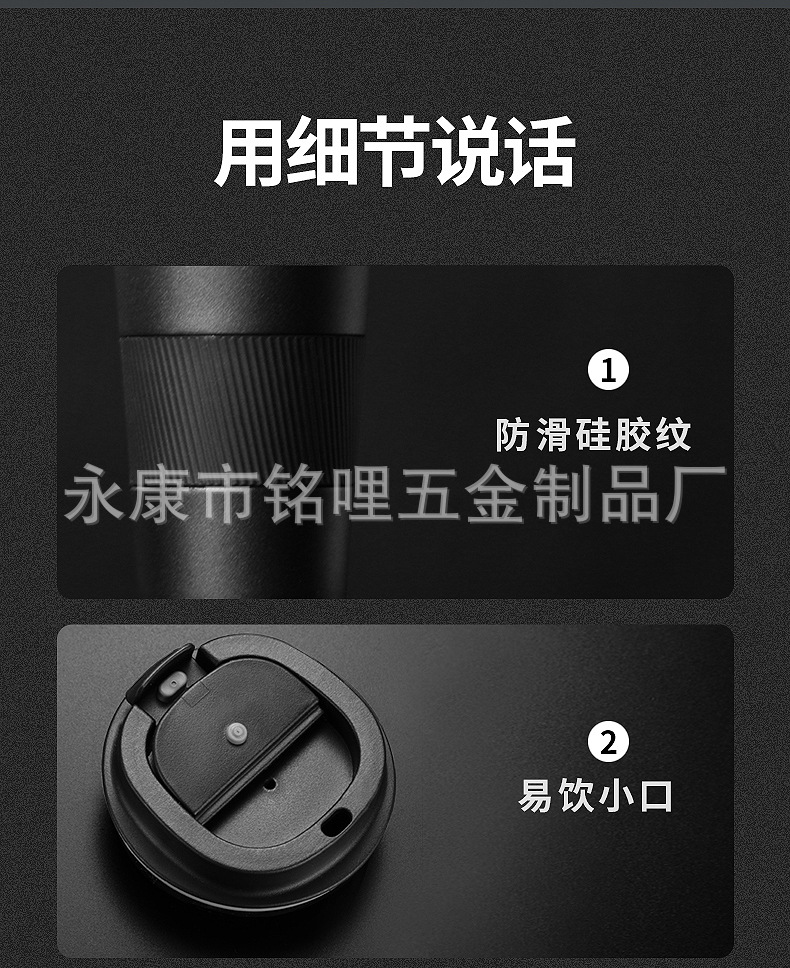 用细节说话

1
防滑硅胶纹

永康市铭哩五金制品厂

2
易饮小口