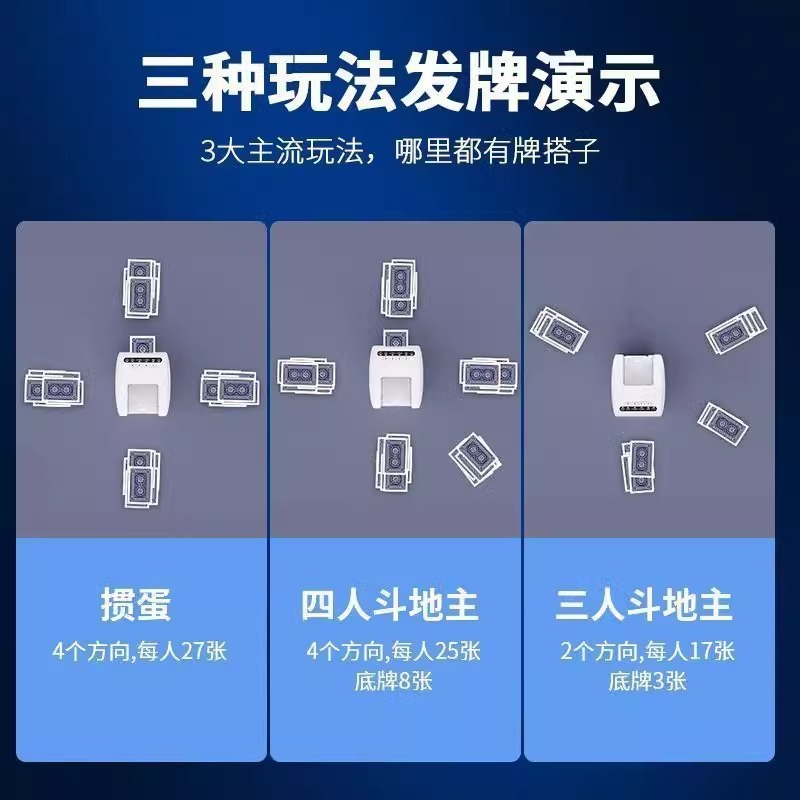 三种玩法发牌演示

3大主流玩法，哪里都有牌搭子

掼蛋
4个方向,每人27张

四人斗地主
4个方向,每人25张
底牌8张

三人斗地主
2个方向,每人17张
底牌3张