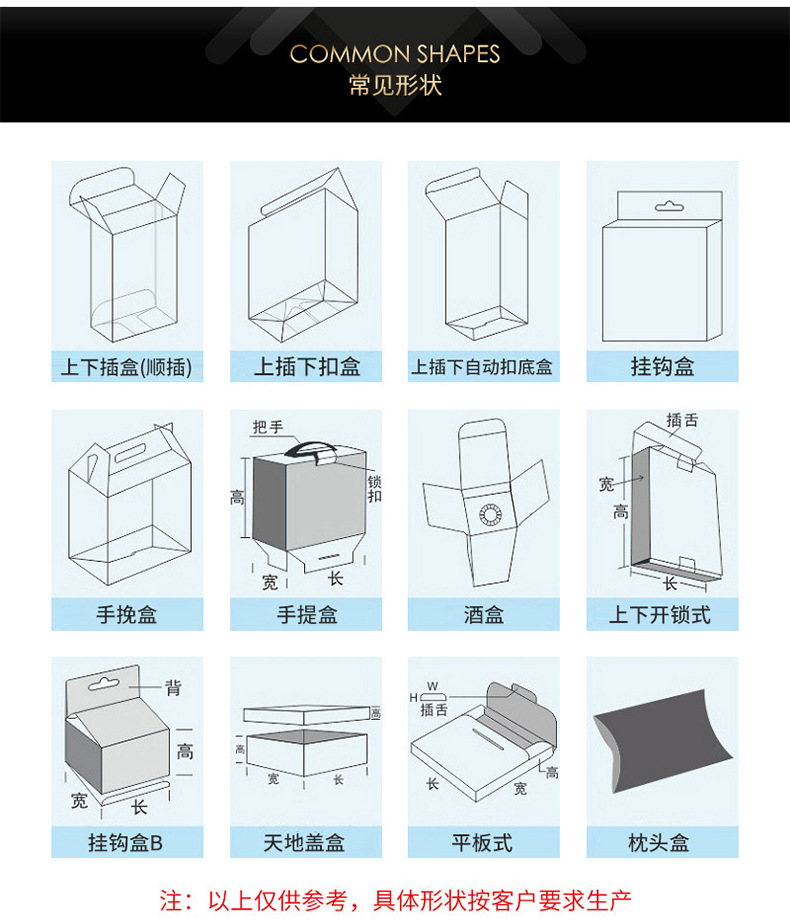 COMMON SHAPES
常见形状

上下插盒(顺插)

上插下扣盒

上插下自动扣底盒

挂钩盒

手挽盒

把手
高
锁扣
宽
长
手提盒

酒盒

插舌
宽
高
长
上下开锁式

背
高
宽
长
挂钩盒B

高
高
宽
长
天地盖盒

W
H
插舌
长
宽
高
平板式

枕头盒

注：以上仅供参考，具体形状按客户要求生产