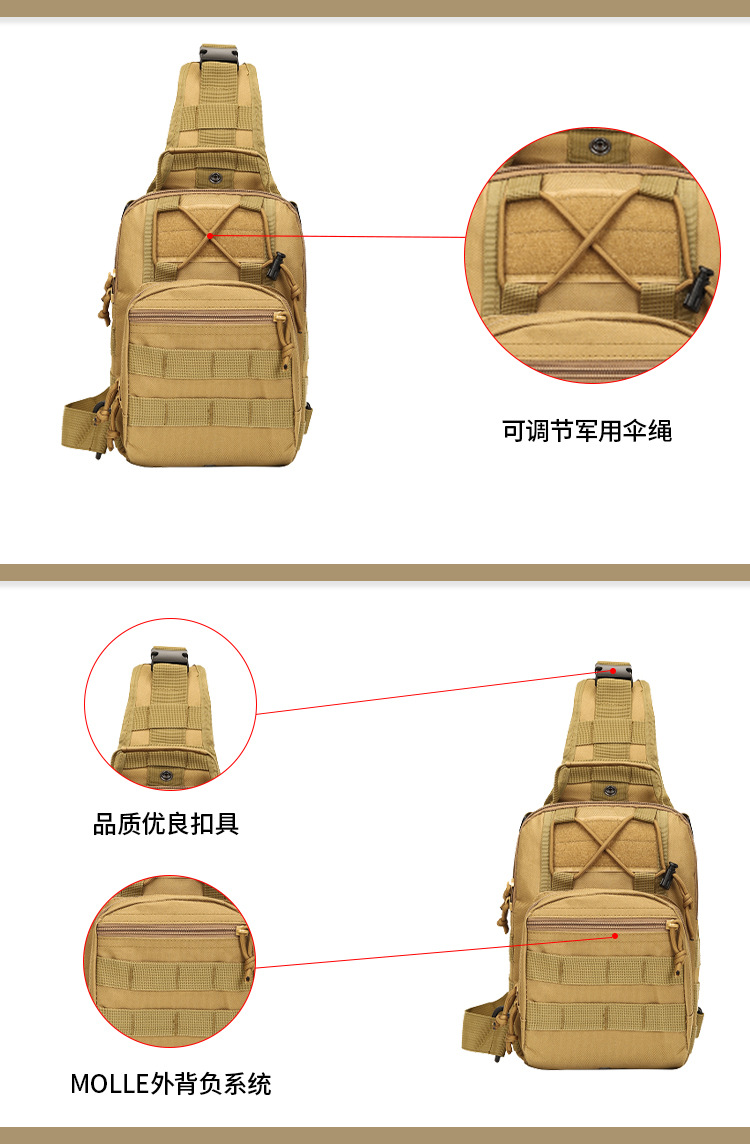 可调节军用伞绳

品质优良扣具

MOLLE外背负系统