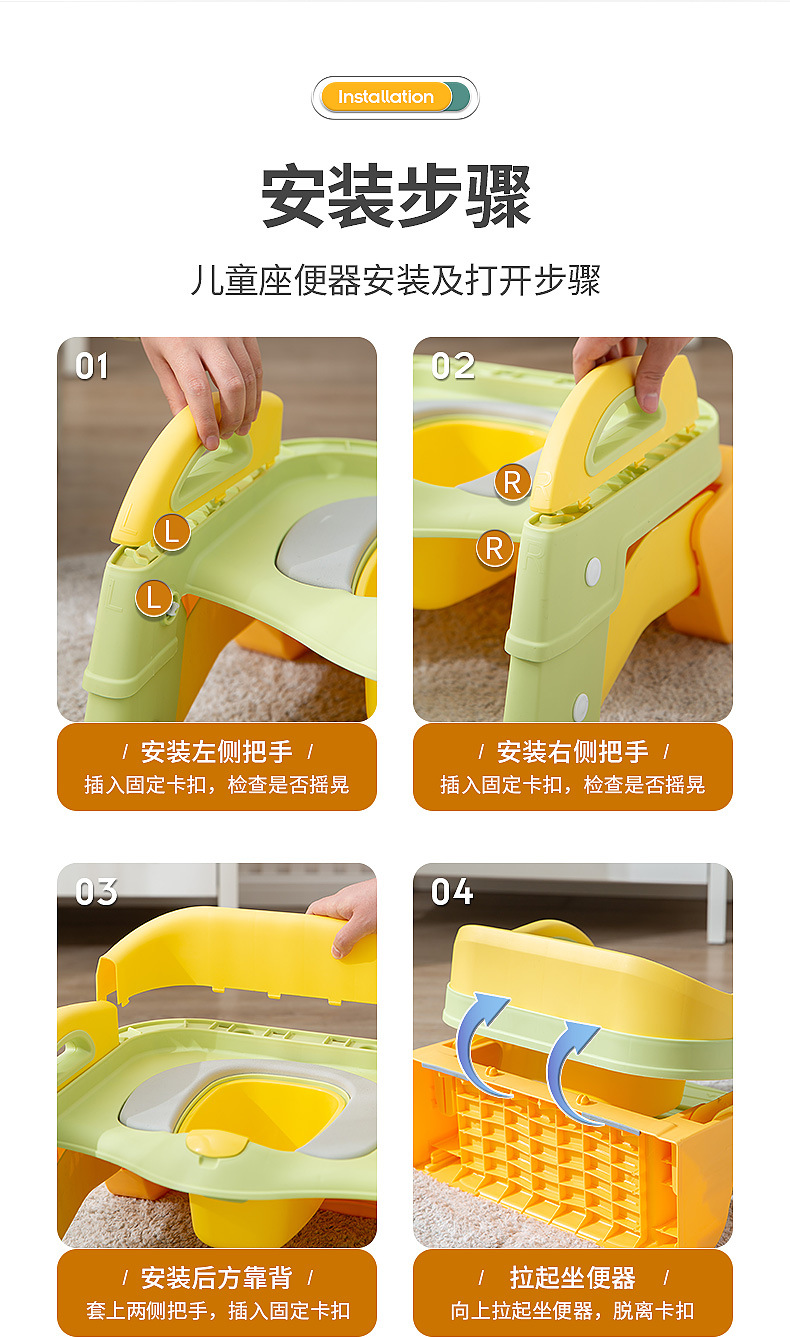 Installation

安装步骤

儿童座便器安装及打开步骤

01

L

L

/ 安装左侧把手 /

插入固定卡扣，检查是否摇晃

02

R

R

/ 安装右侧把手 /

插入固定卡扣，检查是否摇晃

03

/ 安装后方靠背 /

套上两侧把手，插入固定卡扣

04

/ 拉起坐便器 /

向上拉起坐便器，脱离卡扣