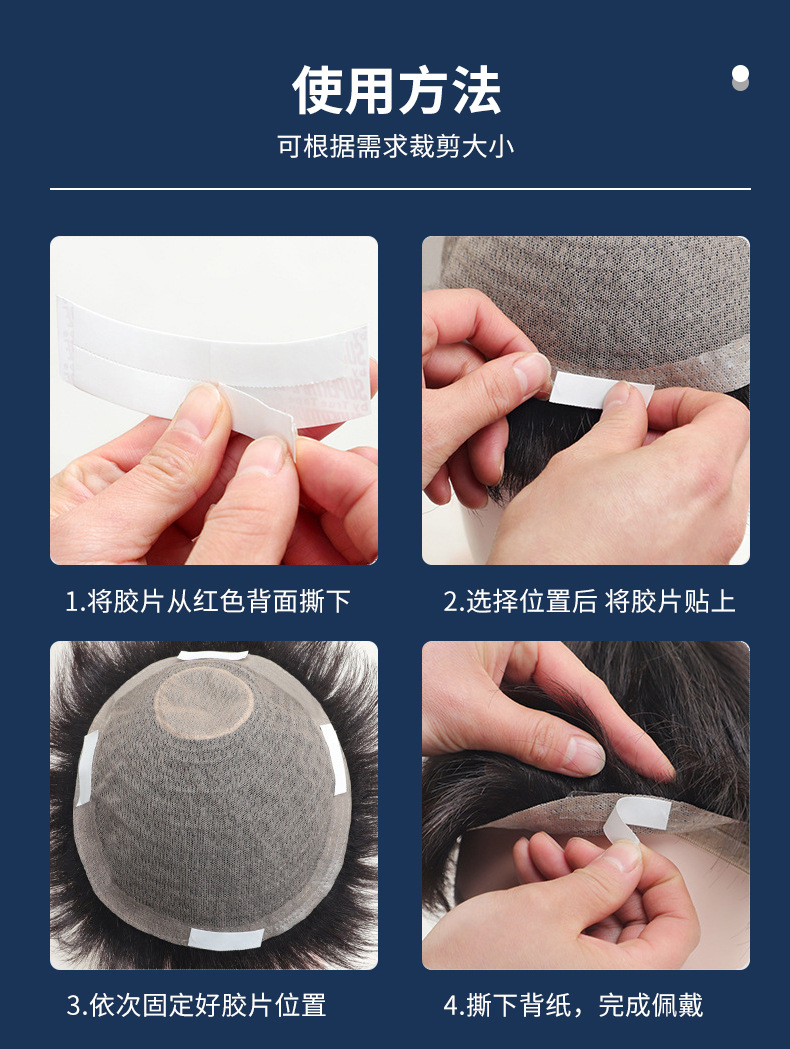 使用方法

可根据需求裁剪大小

1.将胶片从红色背面撕下

2.选择位置后 将胶片贴上

3.依次固定好胶片位置

4.撕下背纸，完成佩戴