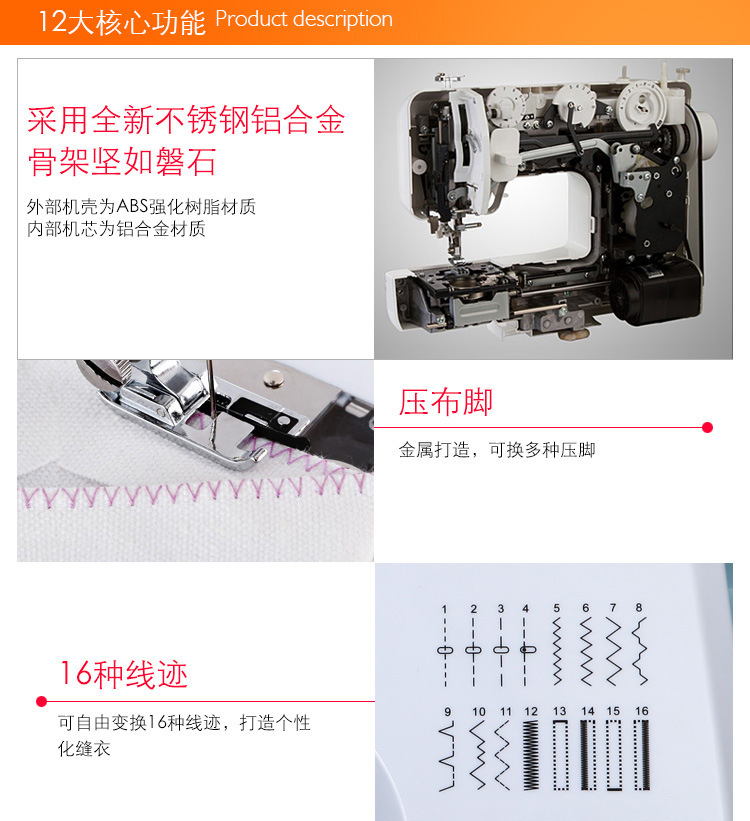 12大核心功能 Product description

采用全新不锈钢铝合金骨架坚如磐石

外部机壳为ABS强化树脂材质
内部机芯为铝合金材质

压布脚

金属打造，可换多种压脚

16种线迹

可自由变换16种线迹，打造个性化缝衣

1 2 3 4 5 6 7 8

9 10 11 12 13 14 15 16