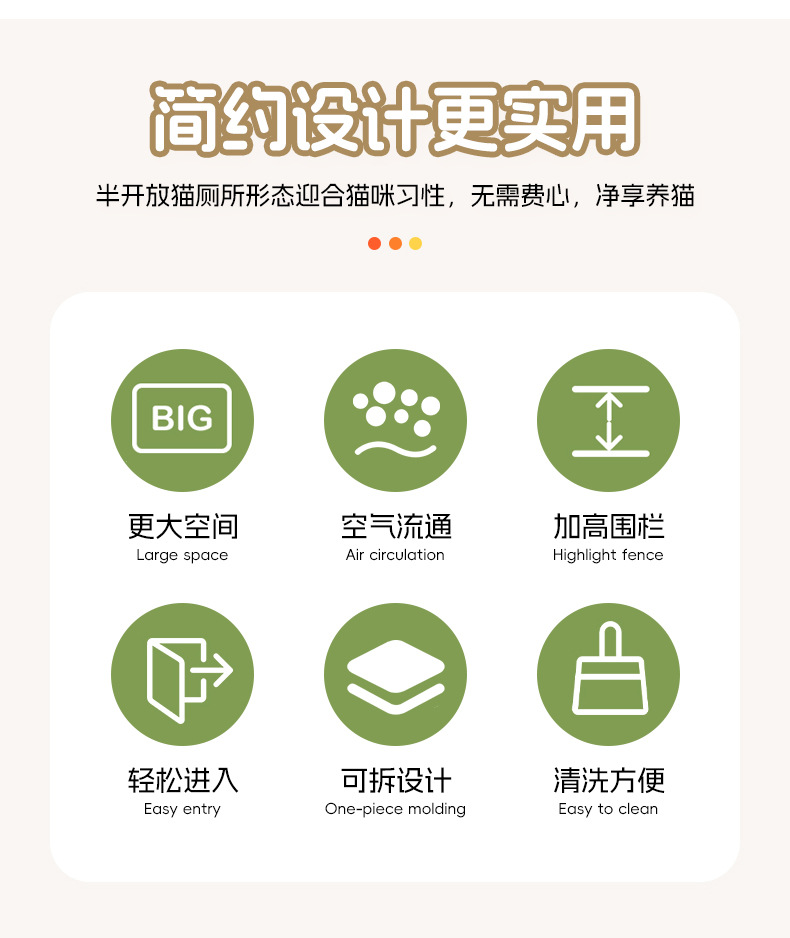 简约设计更实用

半开放猫厕所形态迎合猫咪习性，无需费心，净享养猫

BIG

更大空间
Large space

空气流通
Air circulation

加高围栏
Highlight fence

轻松进入
Easy entry

可拆设计
One-piece molding

清洗方便
Easy to clean