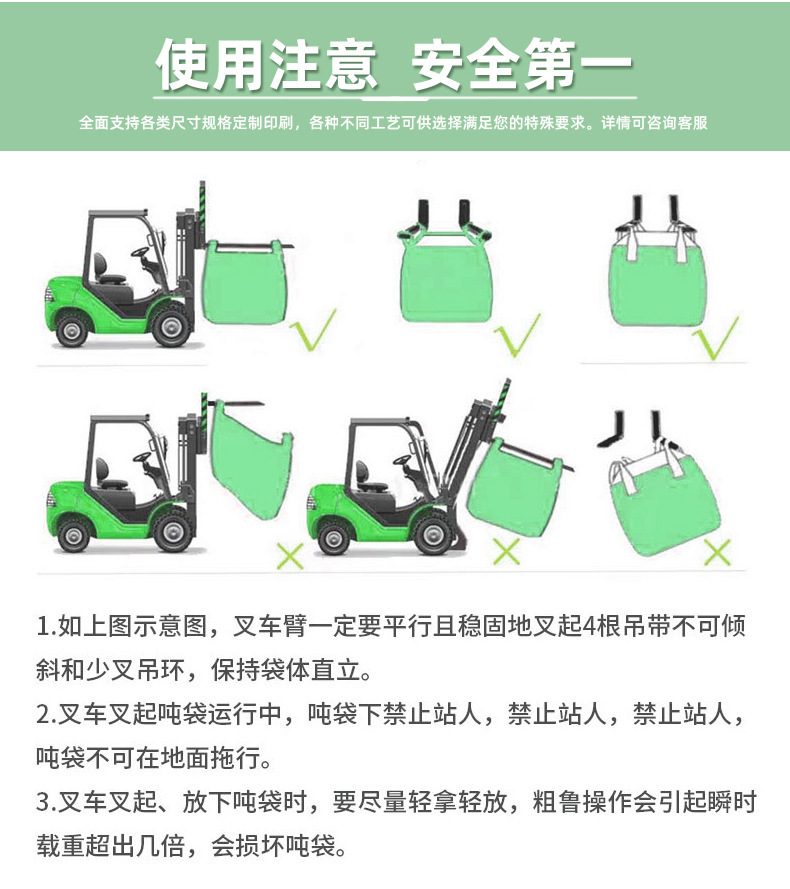 使用注意 安全第一

全面支持各类尺寸规格定制印刷，各种不同工艺可供选择满足您的特殊要求。详情可咨询客服

1.如上图示意图，叉车臂一定要平行且稳固地叉起4根吊带不可倾斜和少叉吊环，保持袋体直立。

2.叉车叉起吨袋运行中，吨袋下禁止站人，禁止站人，禁止站人，吨袋不可在地面拖行。

3.叉车叉起、放下吨袋时，要尽量轻拿轻放，粗鲁操作会引起瞬时载重超出几倍，会损坏吨袋。